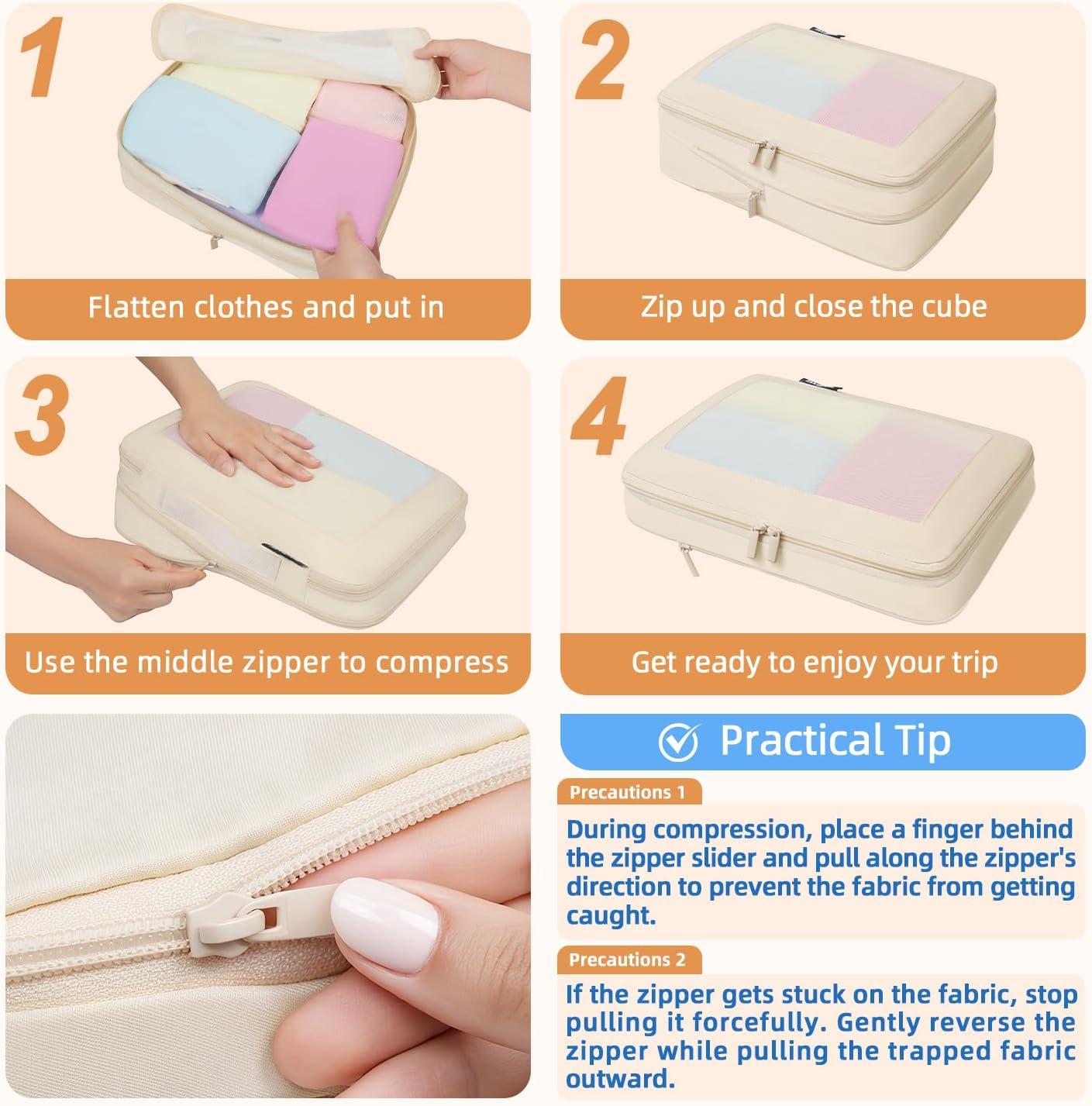 1

Flatten clothes and put in

2

Zip up and close the cube

3

Use the middle zipper to compress

4

Get ready to enjoy your trip

Practical Tip

Precautions 1

During compression, place a finger behind the zipper slider and pull along the zipper's direction to prevent the fabric from getting caught.

Precautions 2

If the zipper gets stuck on the fabric, stop pulling it forcefully. Gently reverse the zipper while pulling the trapped fabric outward.