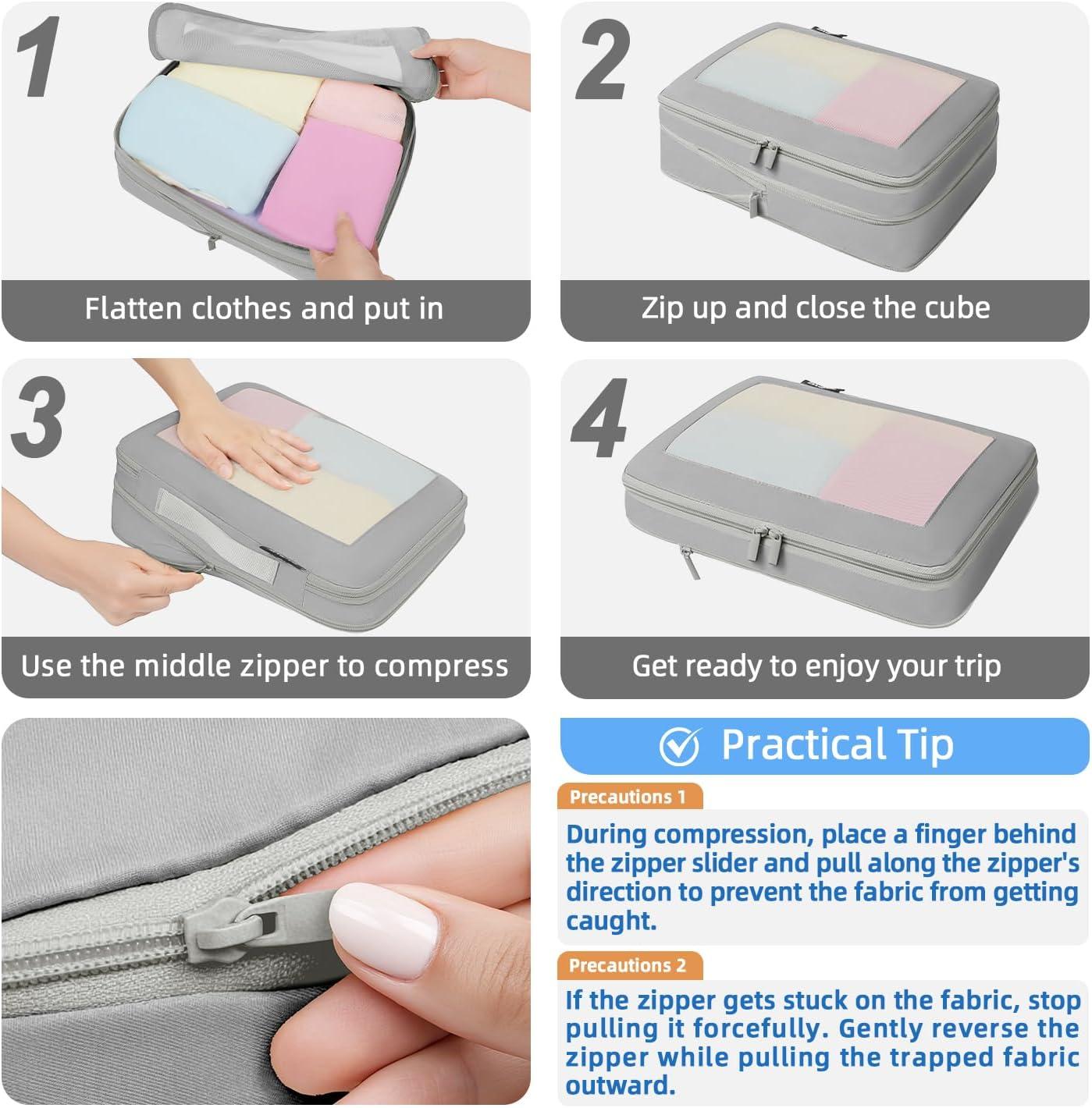 1

Flatten clothes and put in

2

Zip up and close the cube

3

Use the middle zipper to compress

4

Get ready to enjoy your trip

Practical Tip

Precautions 1

During compression, place a finger behind the zipper slider and pull along the zipper's direction to prevent the fabric from getting caught.

Precautions 2

If the zipper gets stuck on the fabric, stop pulling it forcefully. Gently reverse the zipper while pulling the trapped fabric outward.