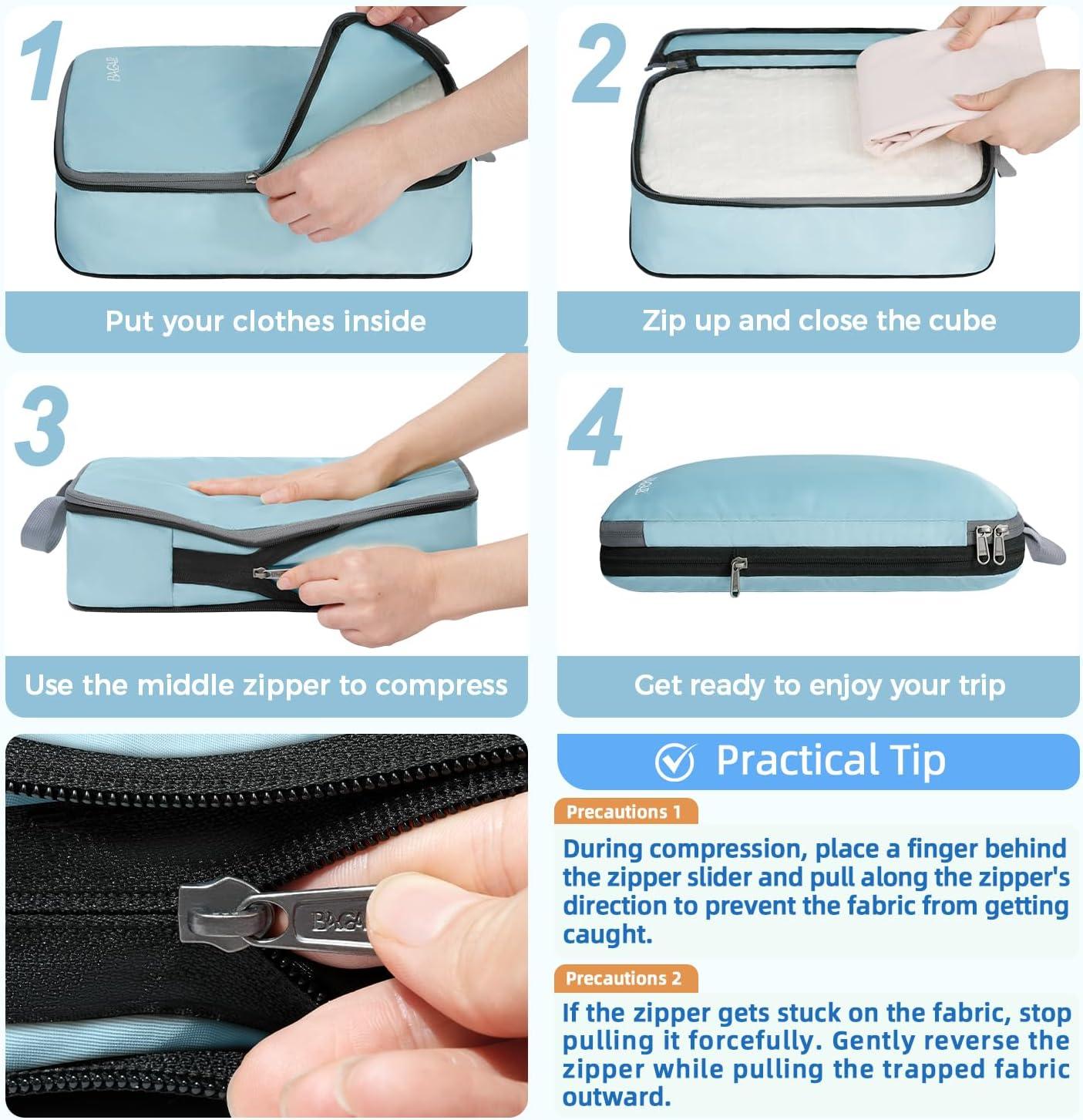 1

BAGAIL

Put your clothes inside

2

Zip up and close the cube

3

Use the middle zipper to compress

4

BAGAIL

Get ready to enjoy your trip

BAGAIL

Practical Tip

Precautions 1

During compression, place a finger behind the zipper slider and pull along the zipper's direction to prevent the fabric from getting caught.

Precautions 2

If the zipper gets stuck on the fabric, stop pulling it forcefully. Gently reverse the zipper while pulling the trapped fabric outward.