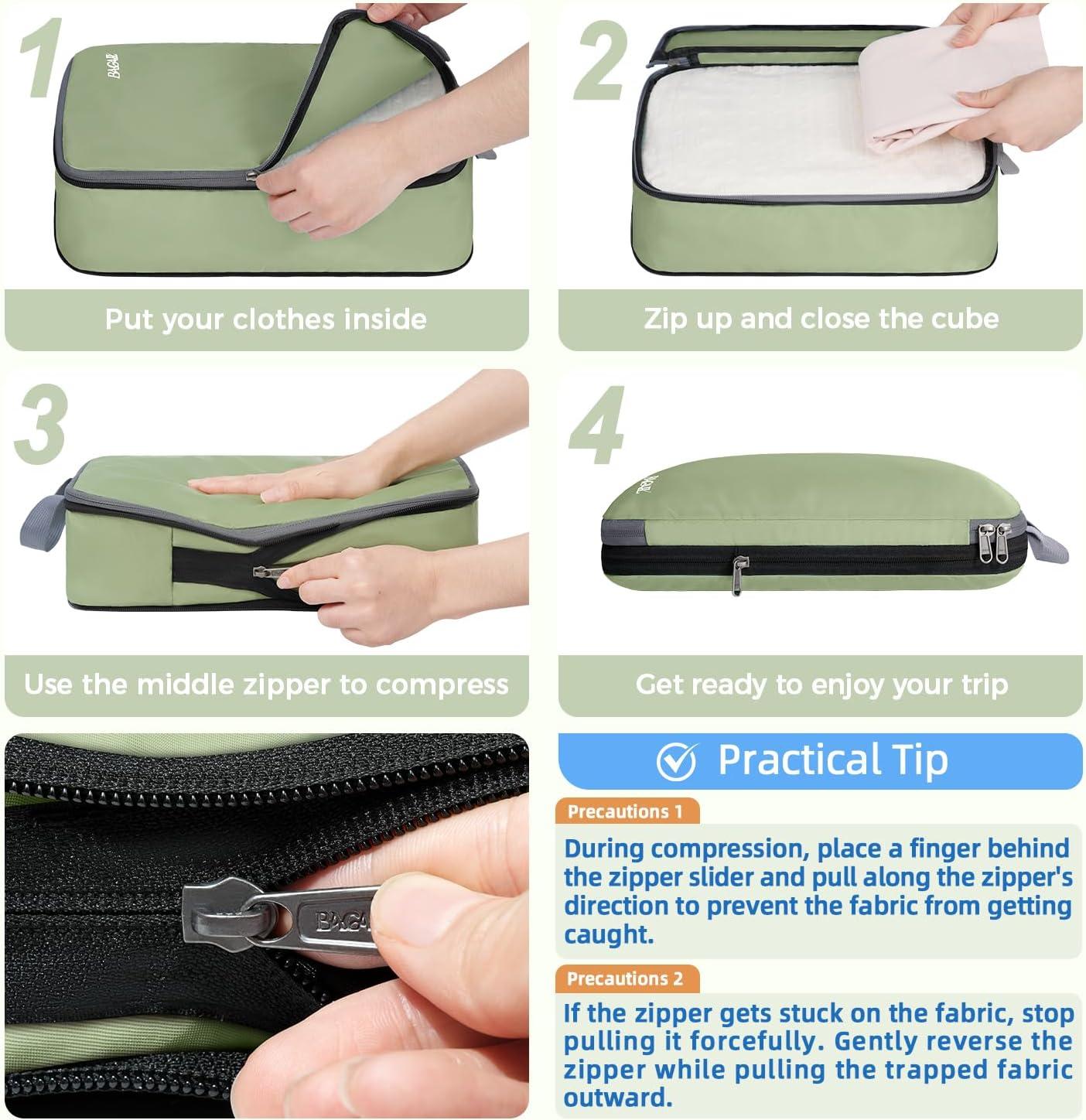 1

BAGAIL

Put your clothes inside

2

Zip up and close the cube

3

Use the middle zipper to compress

4

BAGAIL

Get ready to enjoy your trip

BAGAIL

Practical Tip

Precautions 1

During compression, place a finger behind the zipper slider and pull along the zipper's direction to prevent the fabric from getting caught.

Precautions 2

If the zipper gets stuck on the fabric, stop pulling it forcefully. Gently reverse the zipper while pulling the trapped fabric outward.