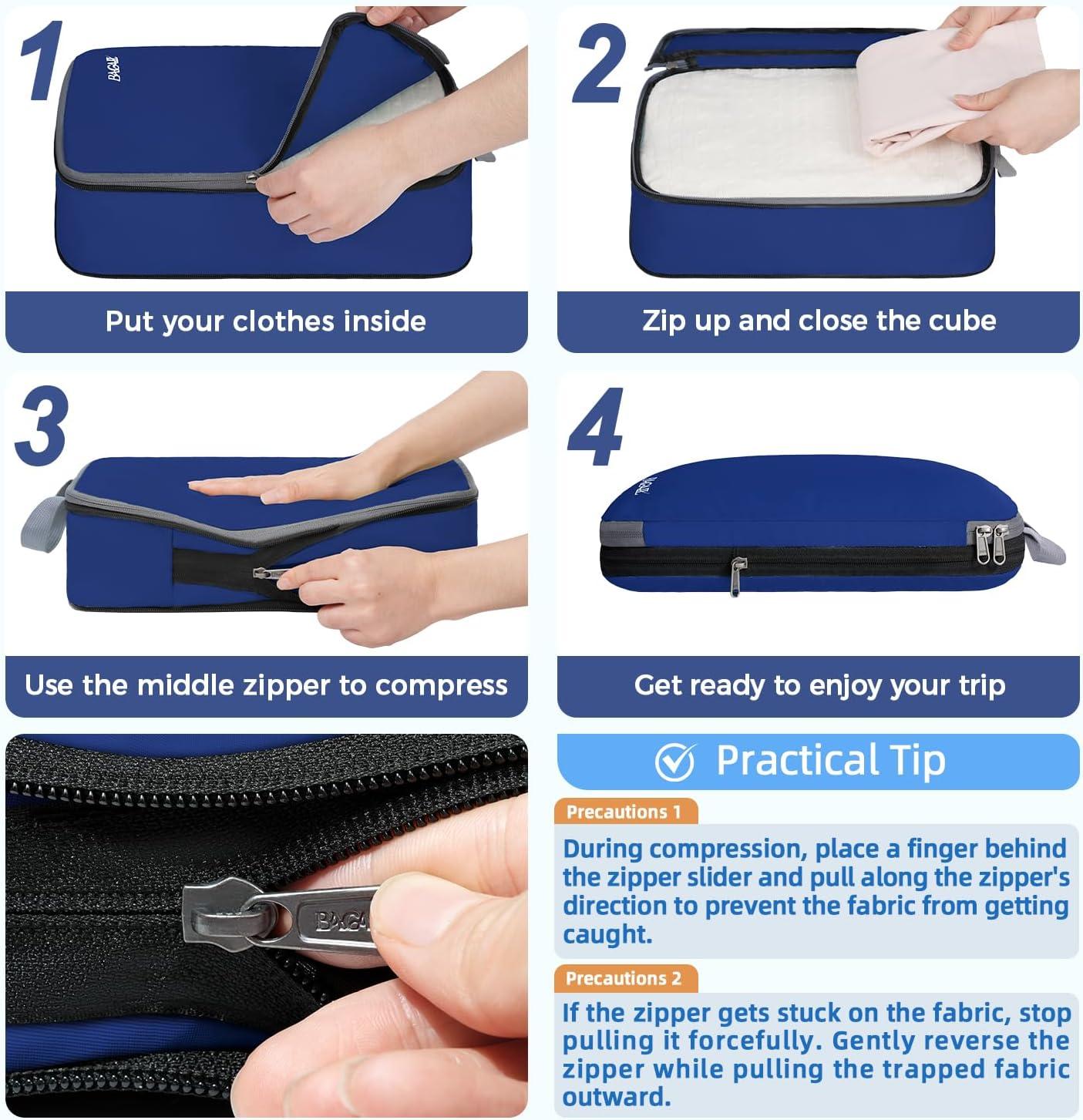 1

BAGAIL

Put your clothes inside

2

Zip up and close the cube

3

Use the middle zipper to compress

4

BAGAIL

Get ready to enjoy your trip

BAGAIL

Practical Tip

Precautions 1

During compression, place a finger behind the zipper slider and pull along the zipper's direction to prevent the fabric from getting caught.

Precautions 2

If the zipper gets stuck on the fabric, stop pulling it forcefully. Gently reverse the zipper while pulling the trapped fabric outward.