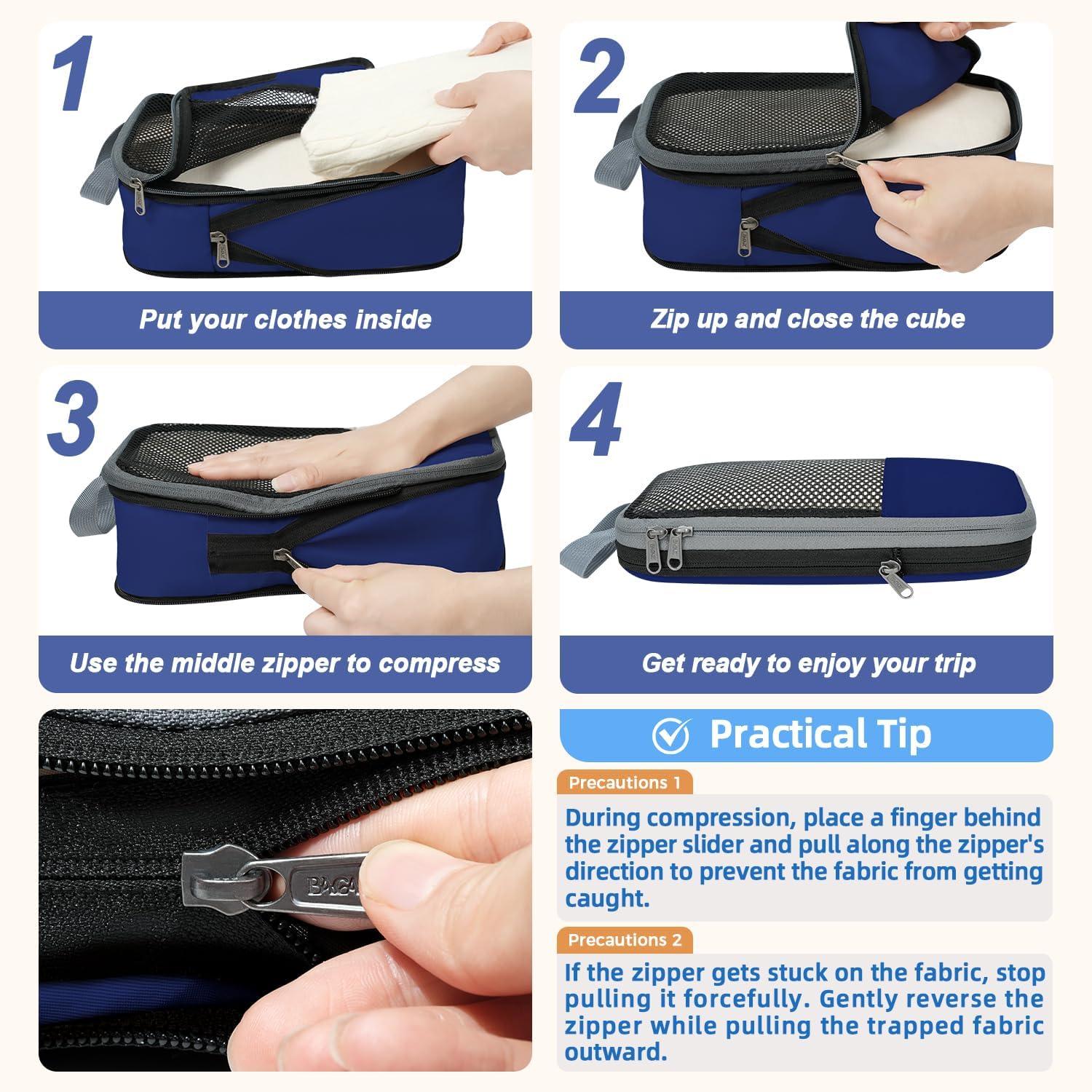 1

Put your clothes inside

2

Zip up and close the cube

3

Use the middle zipper to compress

4

Get ready to enjoy your trip

BAGA

Practical Tip

Precautions 1

During compression, place a finger behind the zipper slider and pull along the zipper's direction to prevent the fabric from getting caught.

Precautions 2

If the zipper gets stuck on the fabric, stop pulling it forcefully. Gently reverse the zipper while pulling the trapped fabric outward.