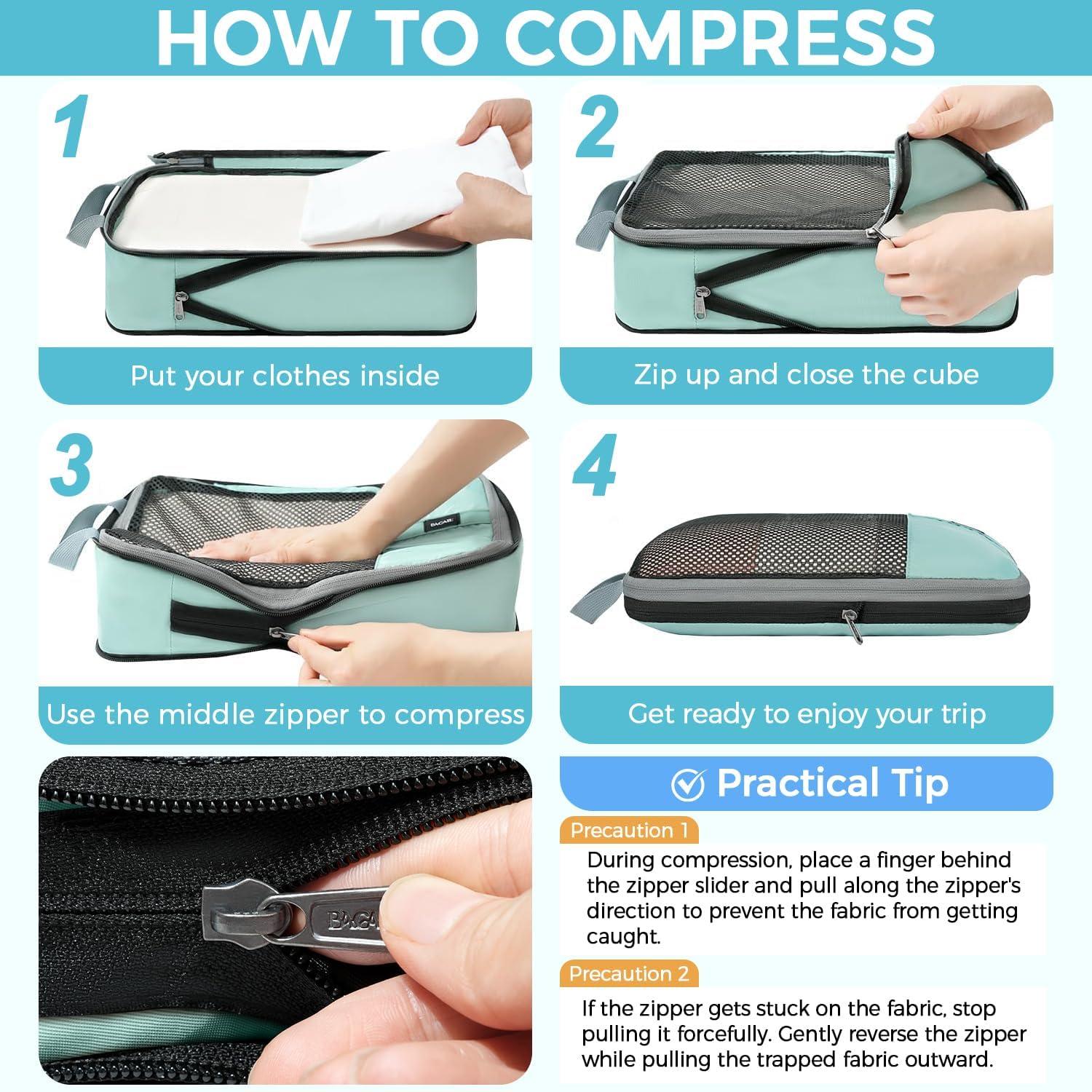 HOW TO COMPRESS

1

Put your clothes inside

2

Zip up and close the cube

3

BAGAIL

Use the middle zipper to compress

4

Get ready to enjoy your trip

BAGA

Practical Tip

Precaution 1

During compression, place a finger behind the zipper slider and pull along the zipper's direction to prevent the fabric from getting caught.

Precaution 2

If the zipper gets stuck on the fabric, stop pulling it forcefully. Gently reverse the zipper while pulling the trapped fabric outward.