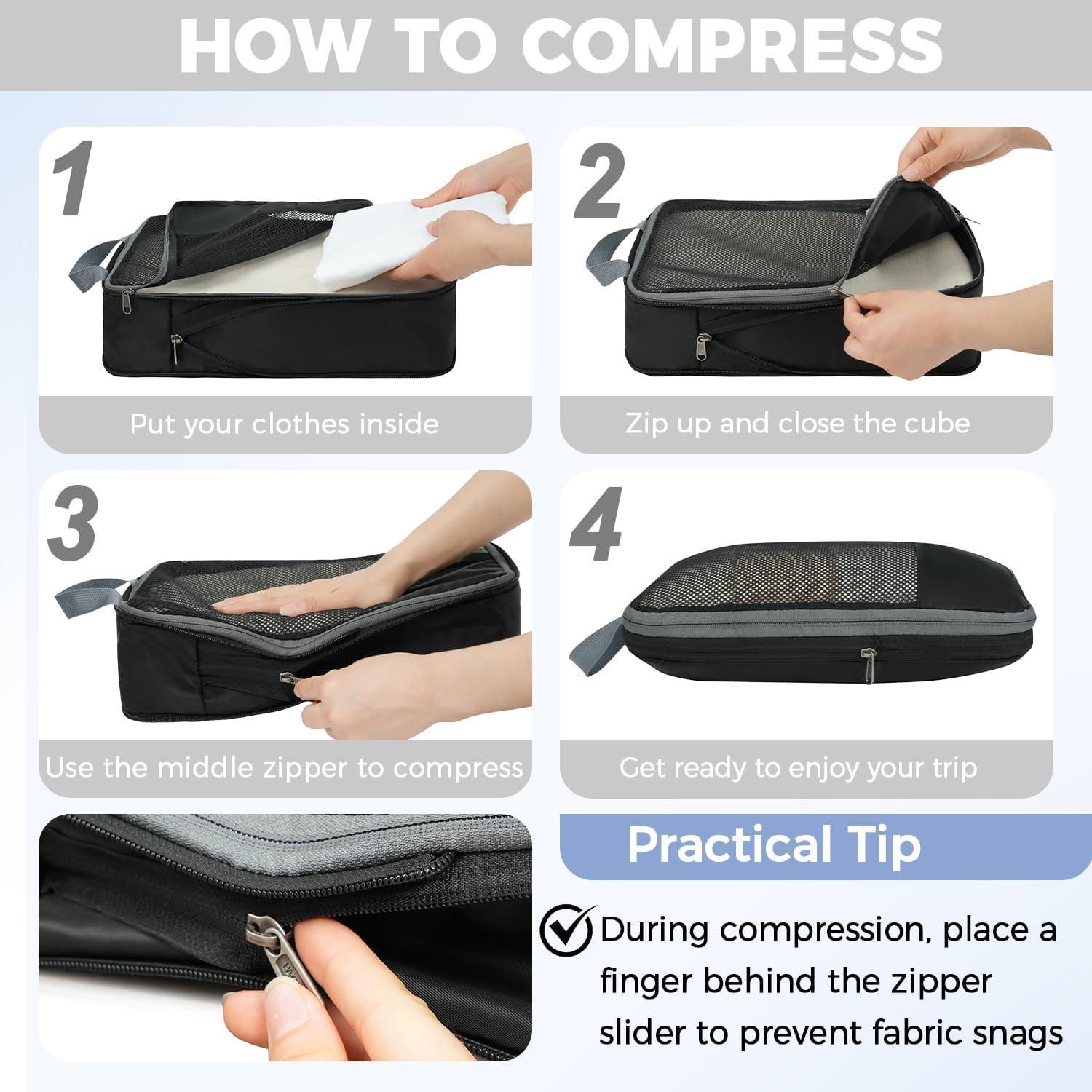 HOW TO COMPRESS

1

Put your clothes inside

2

Zip up and close the cube

3

Use the middle zipper to compress

4

Get ready to enjoy your trip

Practical Tip

During compression, place a finger behind the zipper slider to prevent fabric snags