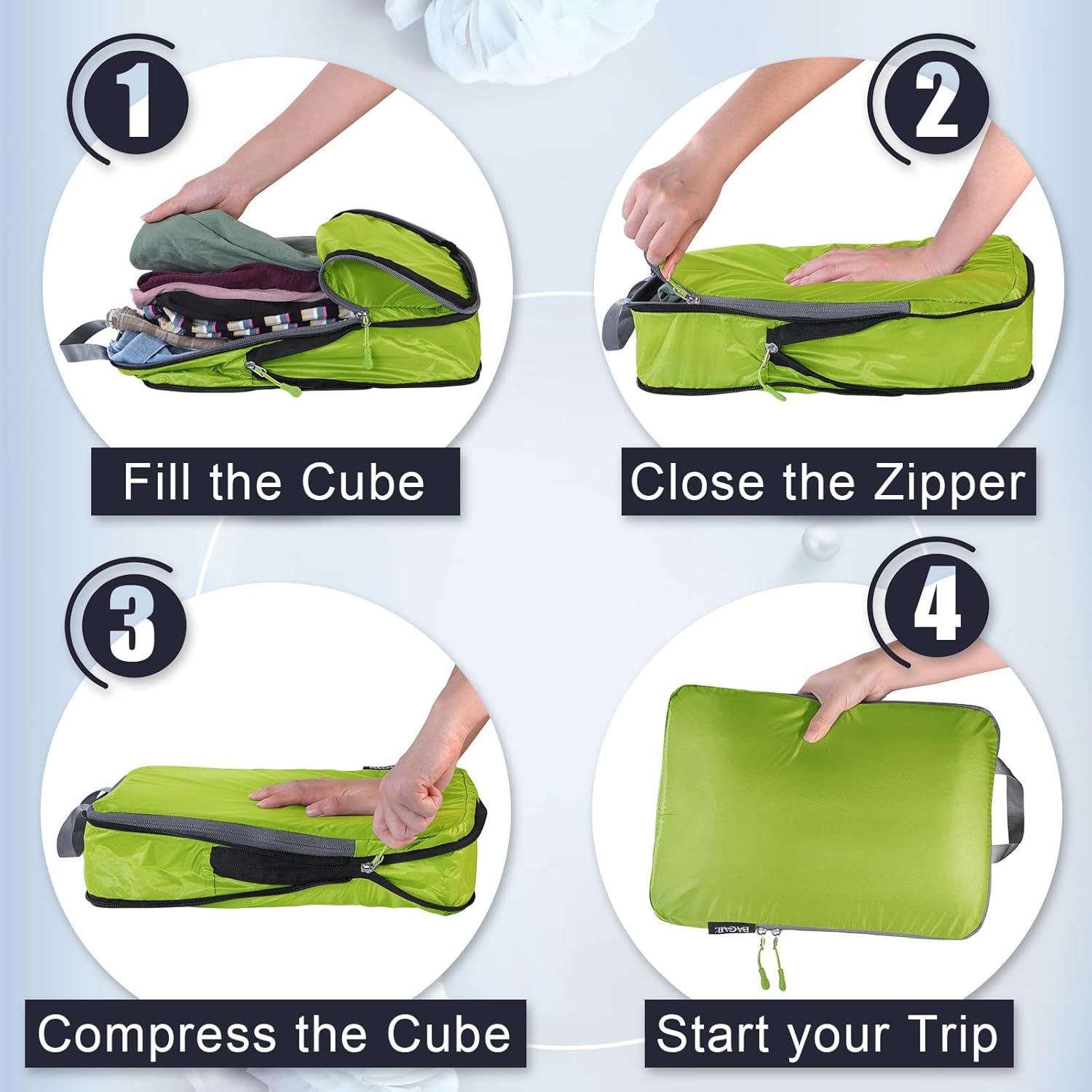 1

Fill the Cube

2

Close the Zipper

3

Compress the Cube

4

BAGAIL

Start your Trip