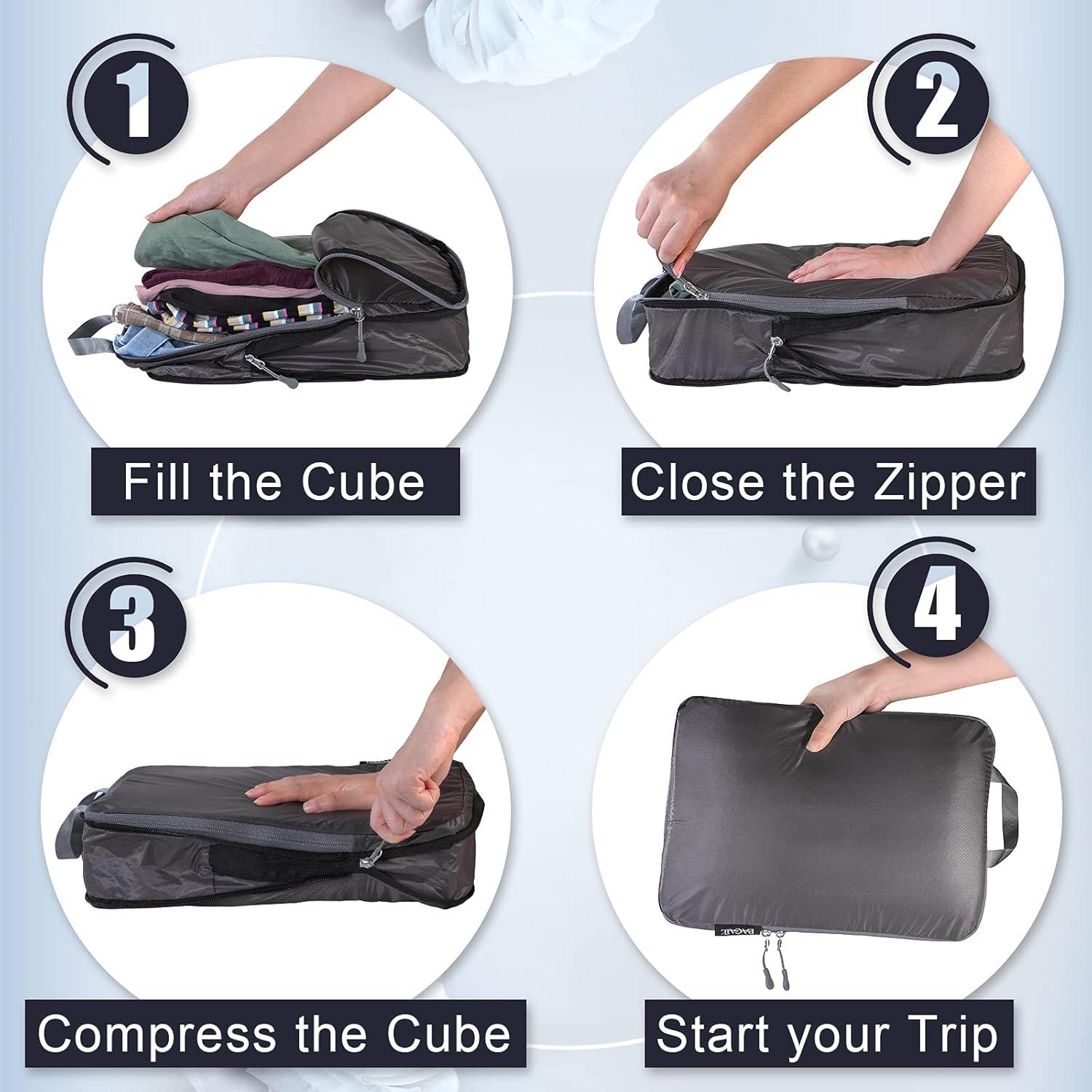 1

Fill the Cube

2

Close the Zipper

3

Compress the Cube

4

BAGAIL

Start your Trip