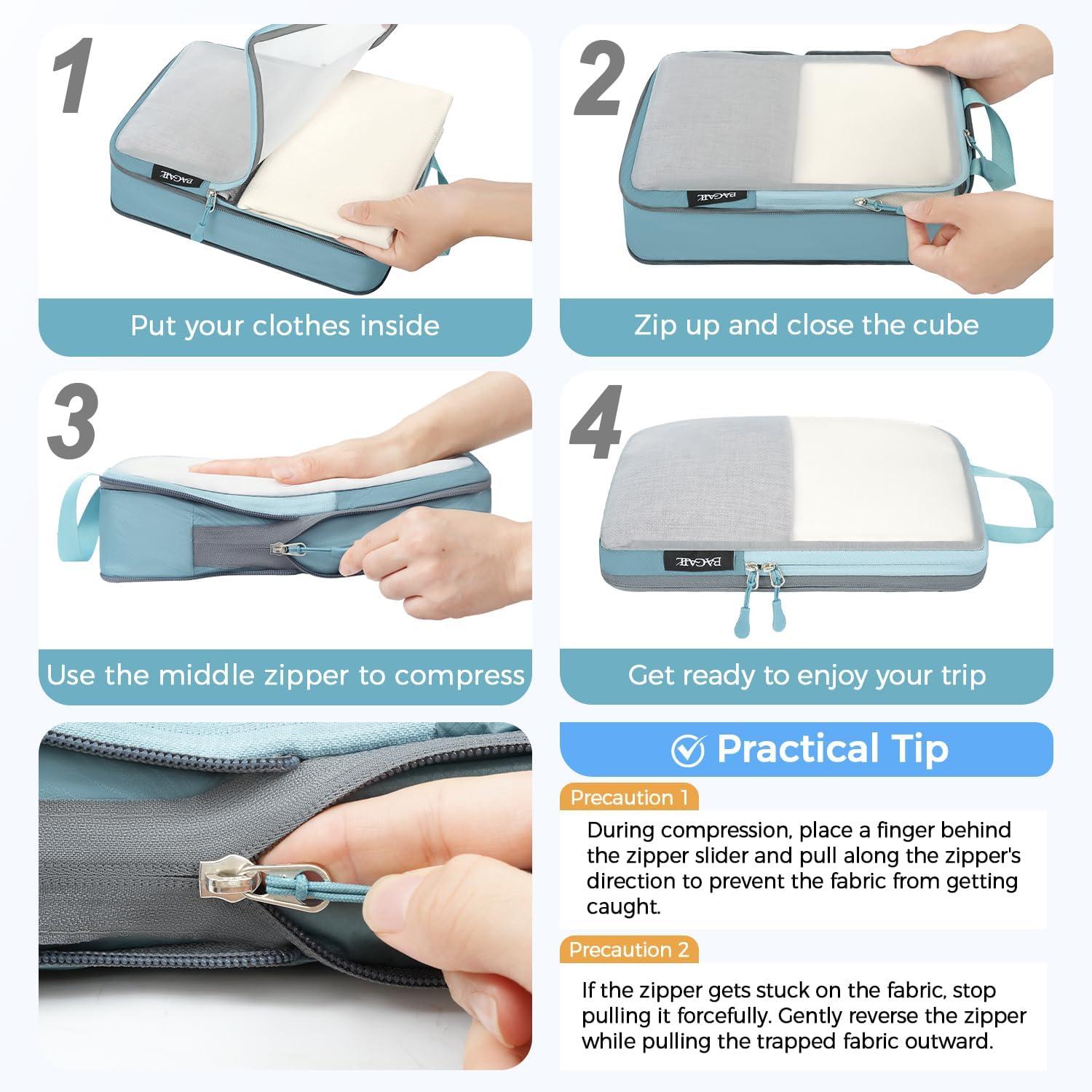 1

BAGAIL

Put your clothes inside

2

BAGAIL

Zip up and close the cube

3

Use the middle zipper to compress

4

BAGAIL

Get ready to enjoy your trip

Practical Tip

Precaution 1

During compression, place a finger behind the zipper slider and pull along the zipper's direction to prevent the fabric from getting caught.

Precaution 2

If the zipper gets stuck on the fabric, stop pulling it forcefully. Gently reverse the zipper while pulling the trapped fabric outward.