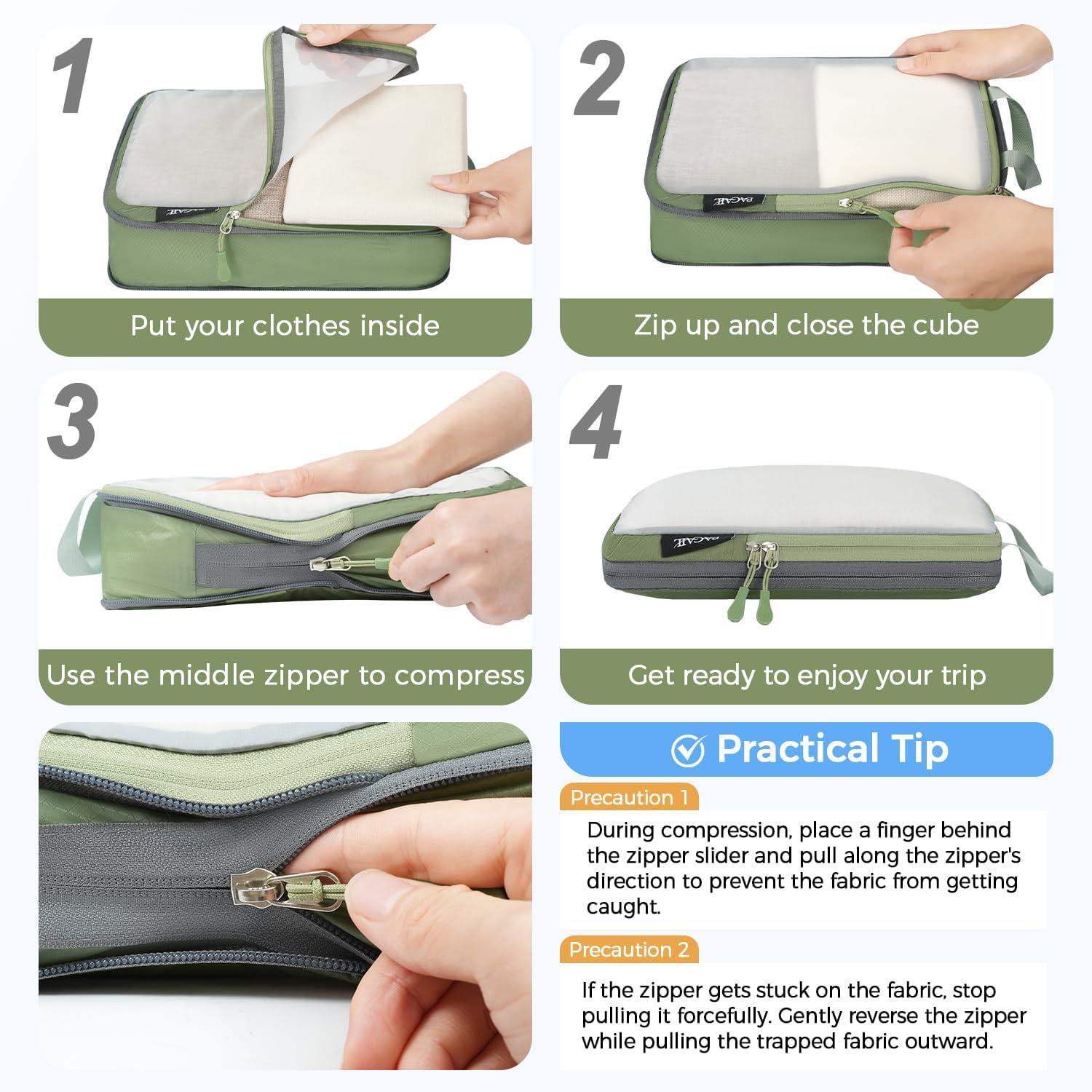 1

BAGAIL

Put your clothes inside

2

BAGAIL

Zip up and close the cube

3

Use the middle zipper to compress

4

BAGAIL

Get ready to enjoy your trip

Practical Tip

Precaution 1

During compression, place a finger behind the zipper slider and pull along the zipper's direction to prevent the fabric from getting caught.

Precaution 2

If the zipper gets stuck on the fabric, stop pulling it forcefully. Gently reverse the zipper while pulling the trapped fabric outward.