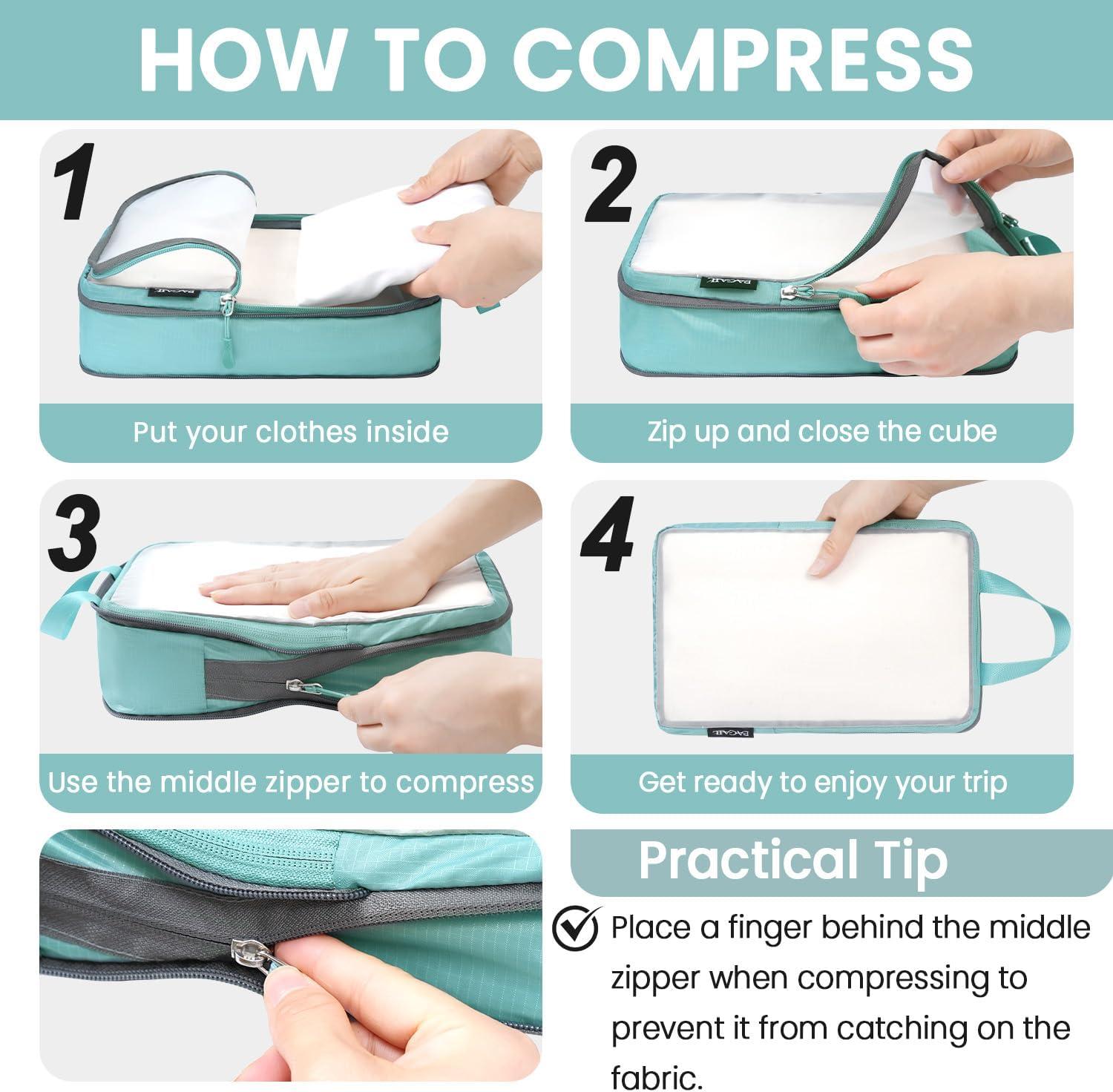 HOW TO COMPRESS

1

BAGAIL

Put your clothes inside

2

BAGAIL

Zip up and close the cube

3

Use the middle zipper to compress

4

BAGAIL

Get ready to enjoy your trip

Practical Tip

Place a finger behind the middle zipper when compressing to prevent it from catching on the fabric.