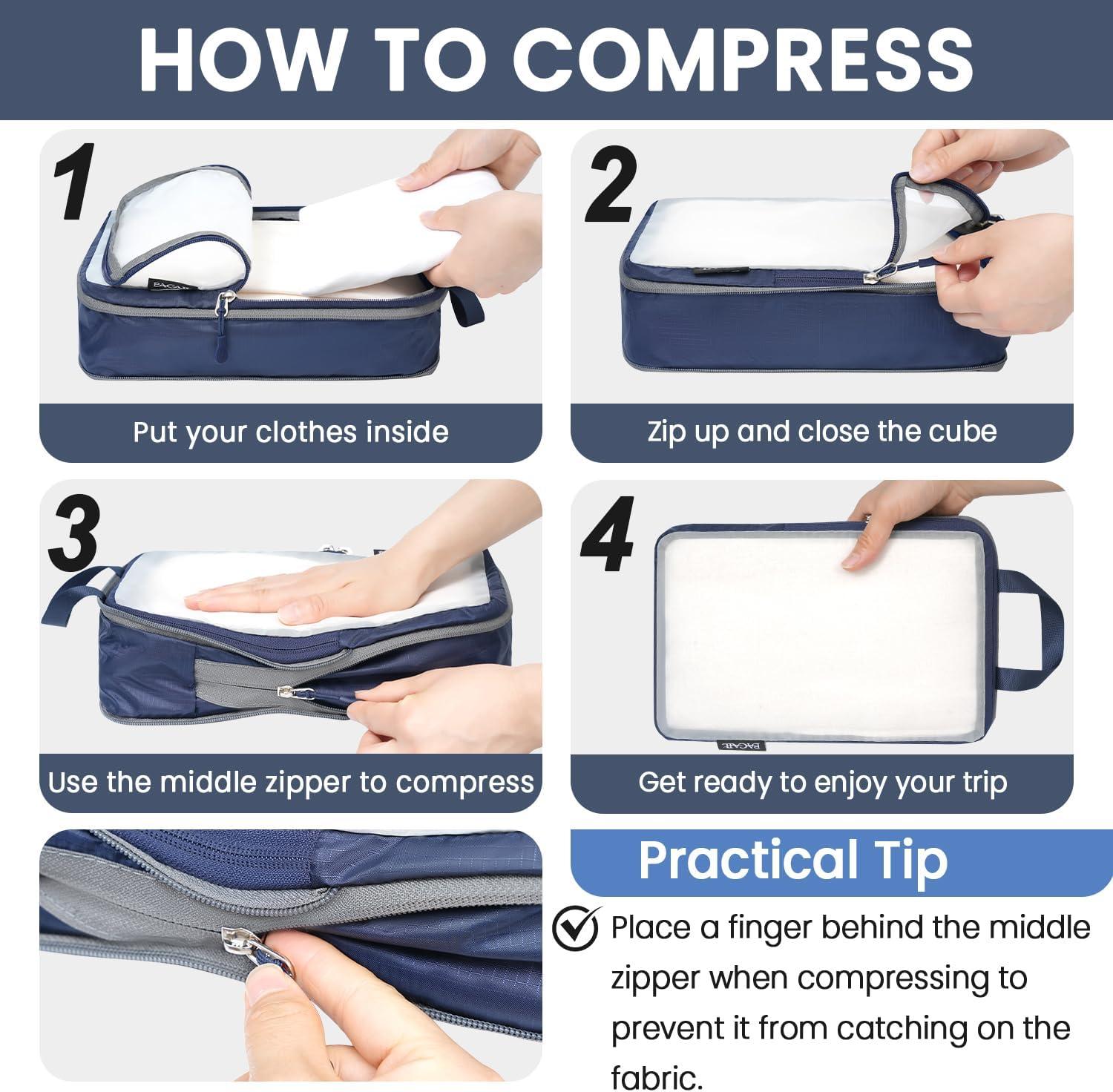 HOW TO COMPRESS

1

BAGAIL

Put your clothes inside

2

Zip up and close the cube

3

Use the middle zipper to compress

4

BAGAIL

Get ready to enjoy your trip

Practical Tip

Place a finger behind the middle zipper when compressing to prevent it from catching on the fabric.