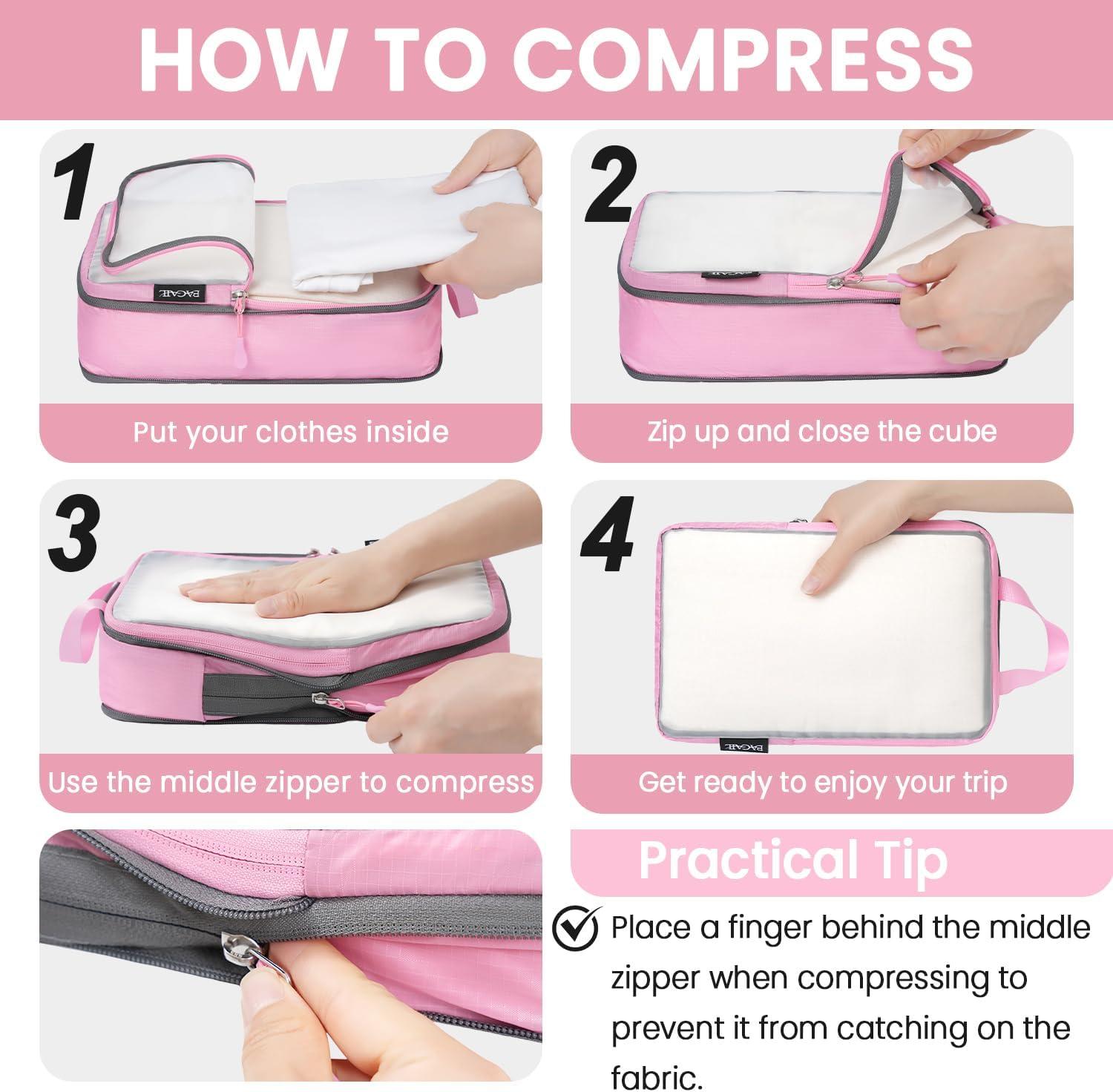 HOW TO COMPRESS

1

BAGAIL

Put your clothes inside

2

BAGAIL

Zip up and close the cube

3

Use the middle zipper to compress

4

BAGAIL

Get ready to enjoy your trip

Practical Tip

Place a finger behind the middle zipper when compressing to prevent it from catching on the fabric.