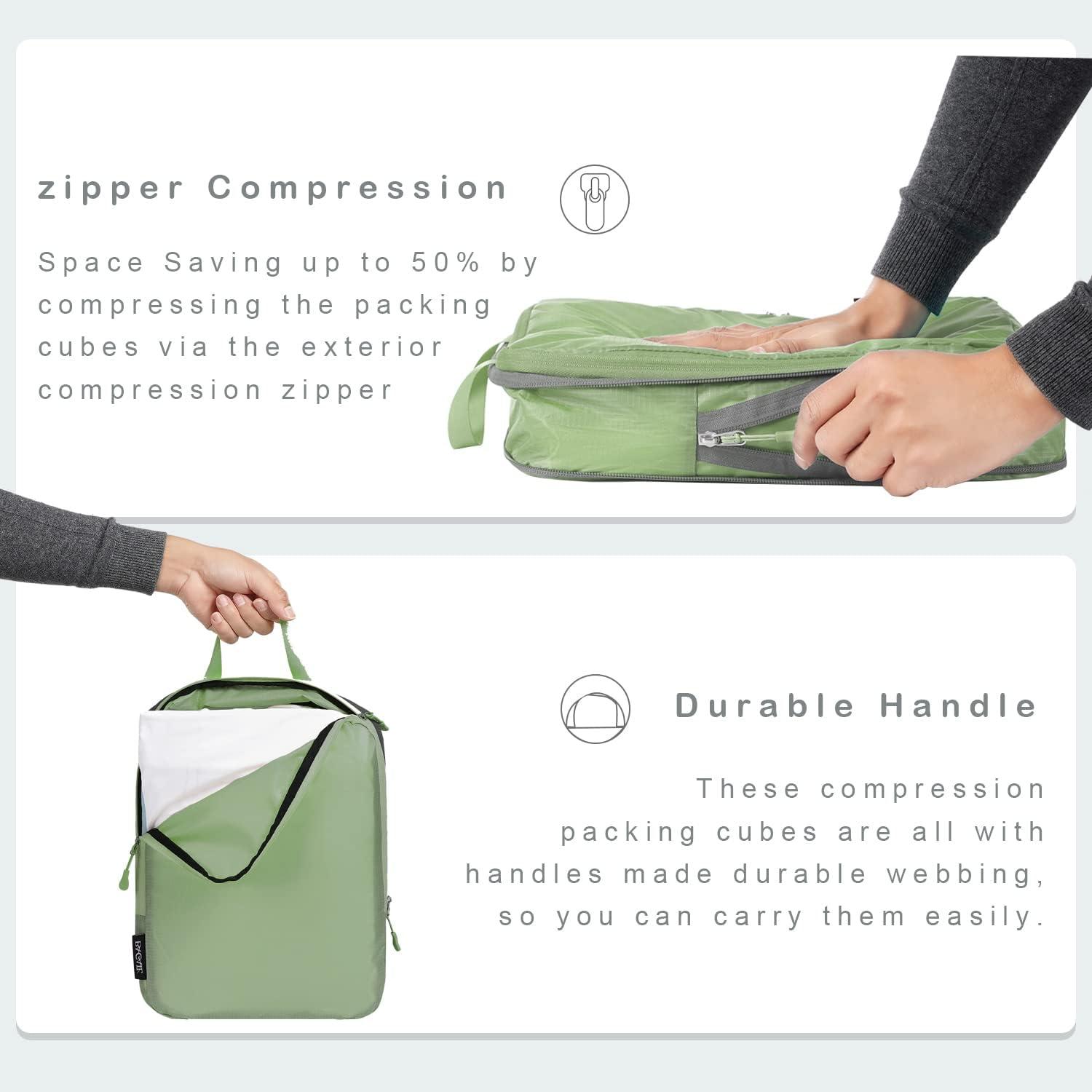 zipper Compression

Space Saving up to 50% by compressing the packing cubes via the exterior compression zipper

Durable Handle

These compression packing cubes are all with handles made durable webbing, so you can carry them easily.

BAGAIL