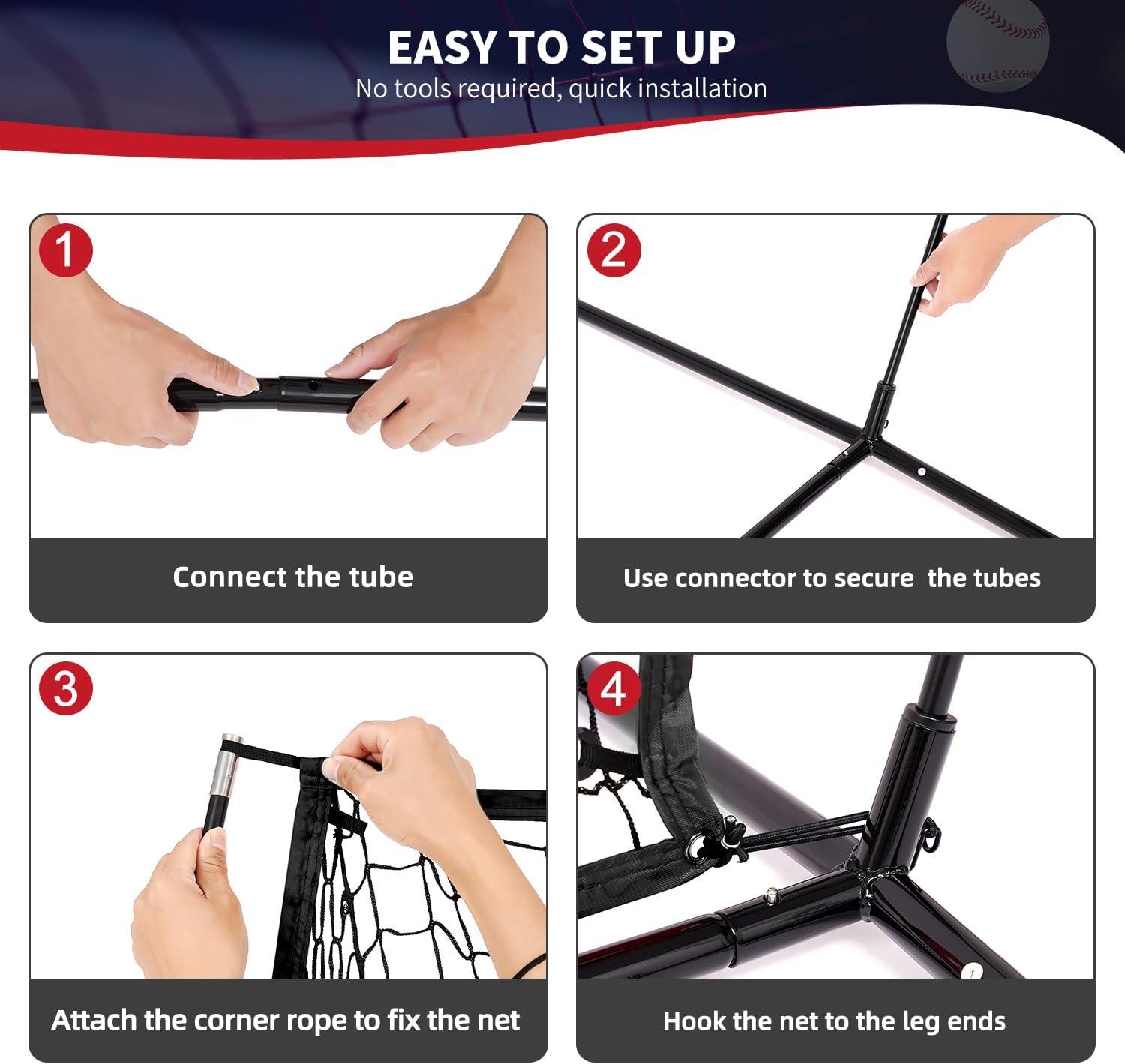 EASY TO SET UP
No tools required, quick installation

1

Connect the tube

2

Use connector to secure  the tubes

3

Attach the corner rope to fix the net

4

Hook the net to the leg ends