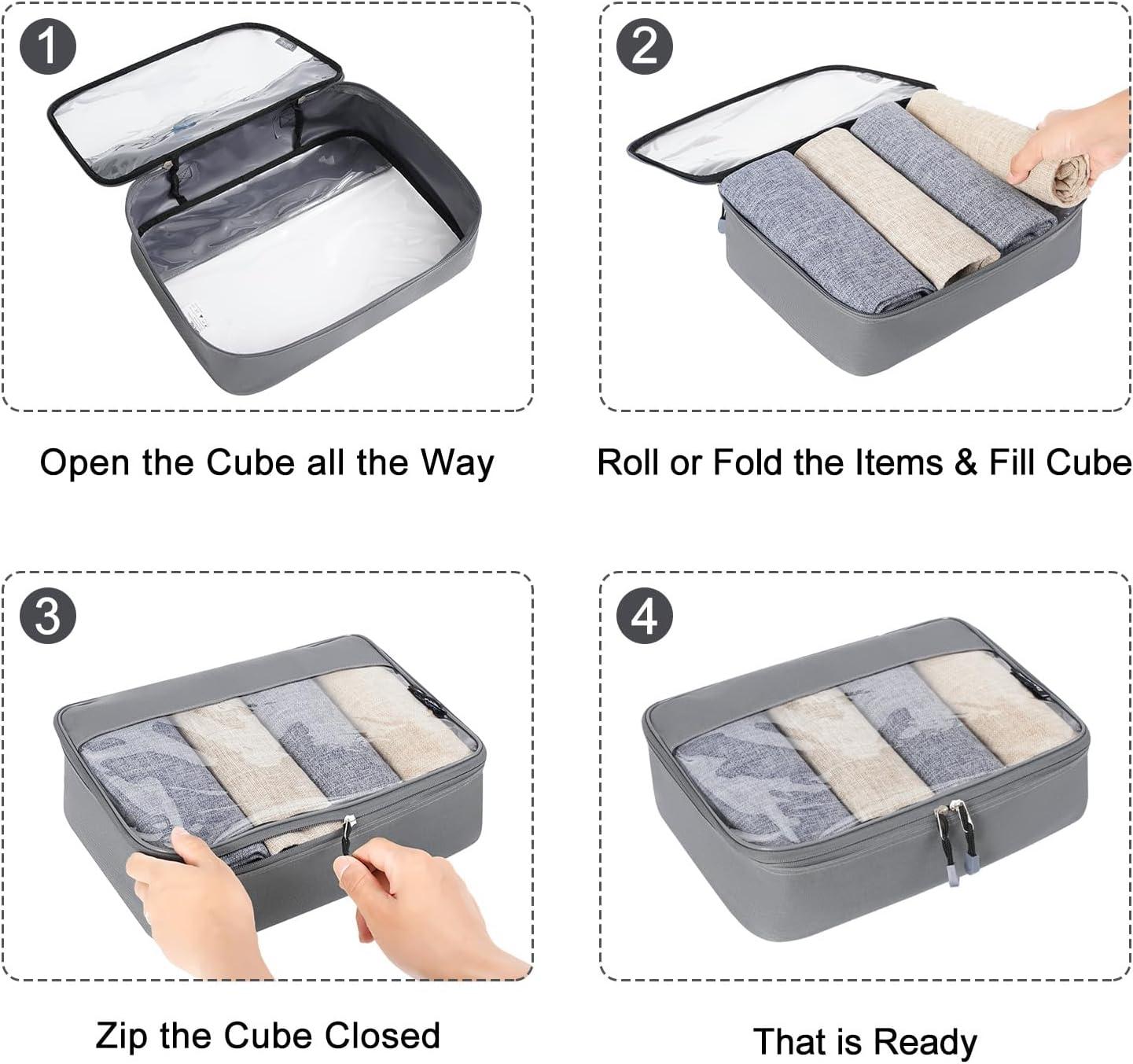 1

Open the Cube all the Way

2

Roll or Fold the Items & Fill Cube

3

Zip the Cube Closed

4

That is Ready