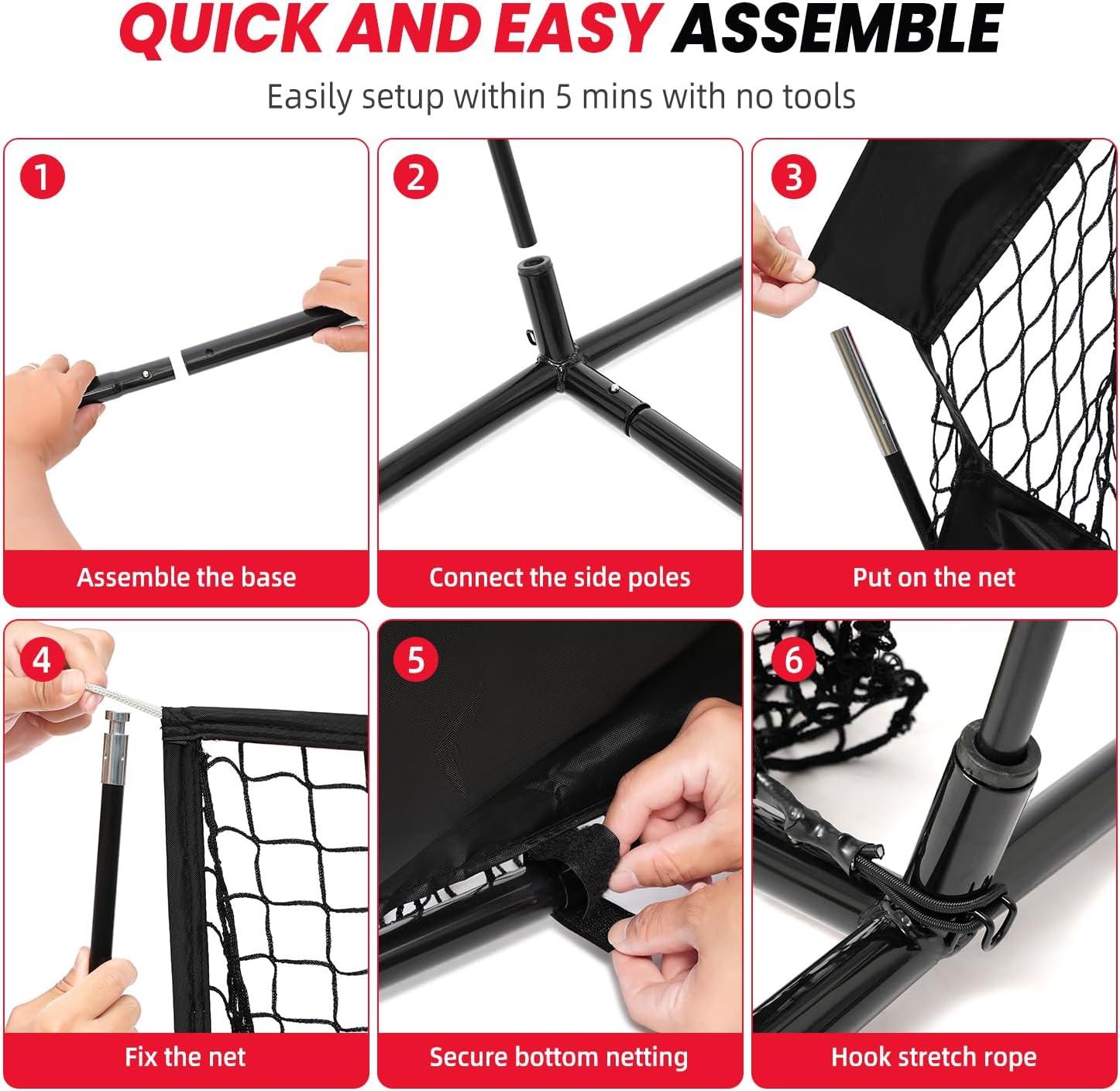 QUICK AND EASY ASSEMBLE

Easily setup within 5 mins with no tools

1
Assemble the base

2
Connect the side poles

3
Put on the net

4
Fix the net

5
Secure bottom netting

6
Hook stretch rope