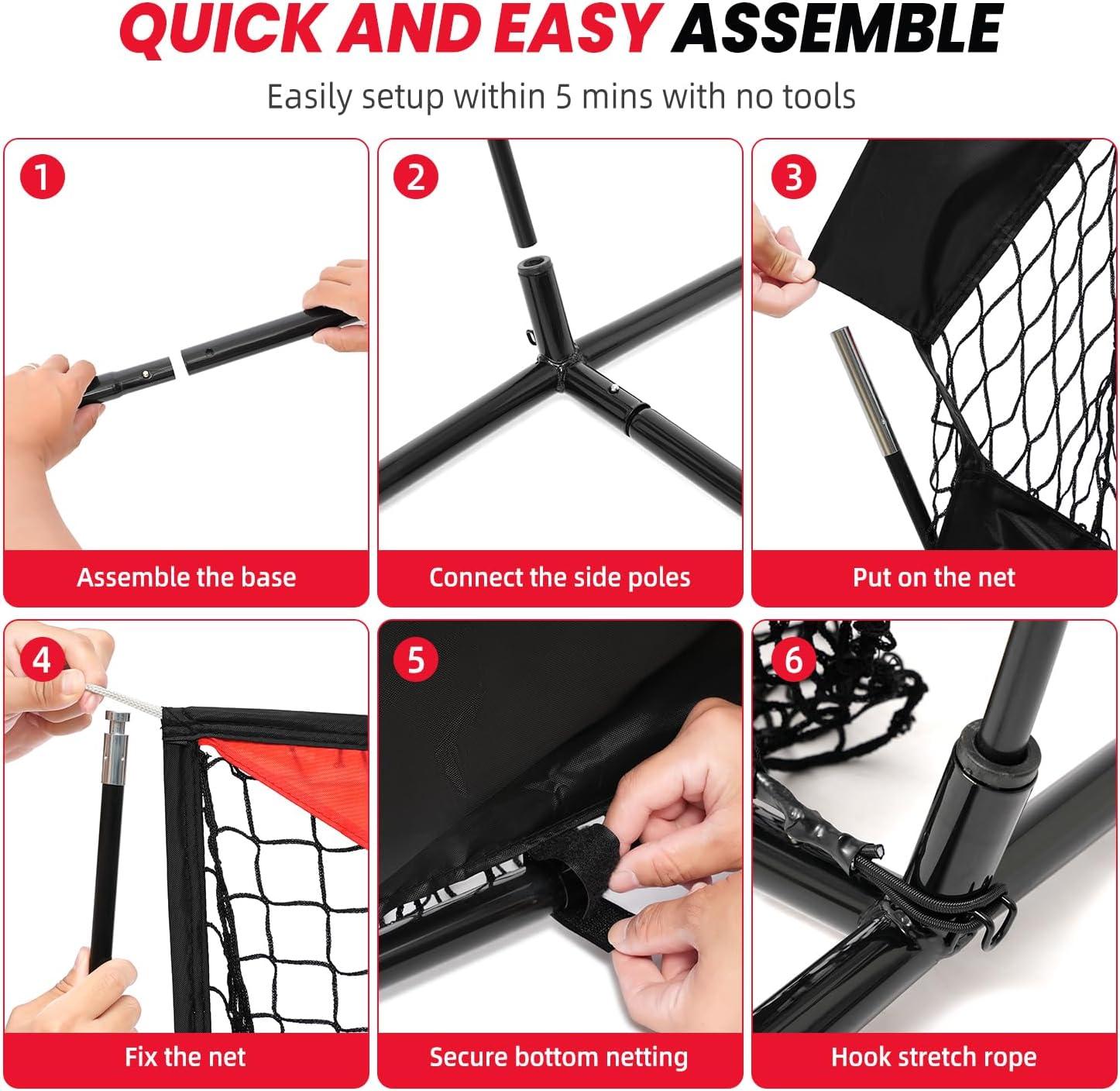 QUICK AND EASY ASSEMBLE

Easily setup within 5 mins with no tools

1

Assemble the base

2

Connect the side poles

3

Put on the net

4

Fix the net

5

Secure bottom netting

6

Hook stretch rope