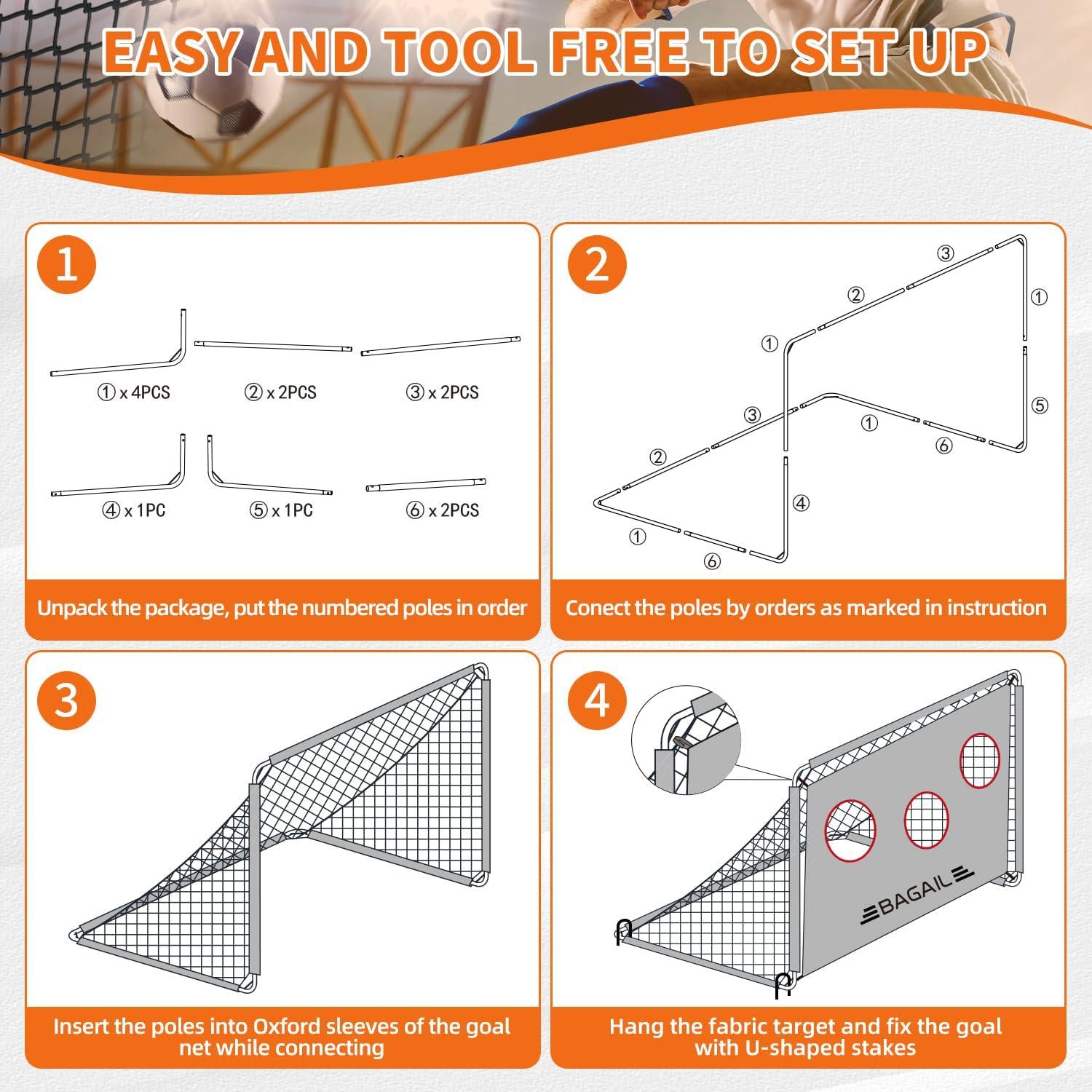 EASY AND TOOL FREE TO SET UP

1

① x 4PCS ② x 2PCS ③ x 2PCS

④ x 1PC ⑤ x 1PC ⑥ x 2PCS

Unpack the package, put the numbered poles in order

2

③ ② ① ① ⑤ ③ ① ⑥ ② ④ ① ⑥

Conect the poles by orders as marked in instruction

3

Insert the poles into Oxford sleeves of the goal net while connecting

4

BAGAIL

Hang the fabric target and fix the goal with U-shaped stakes