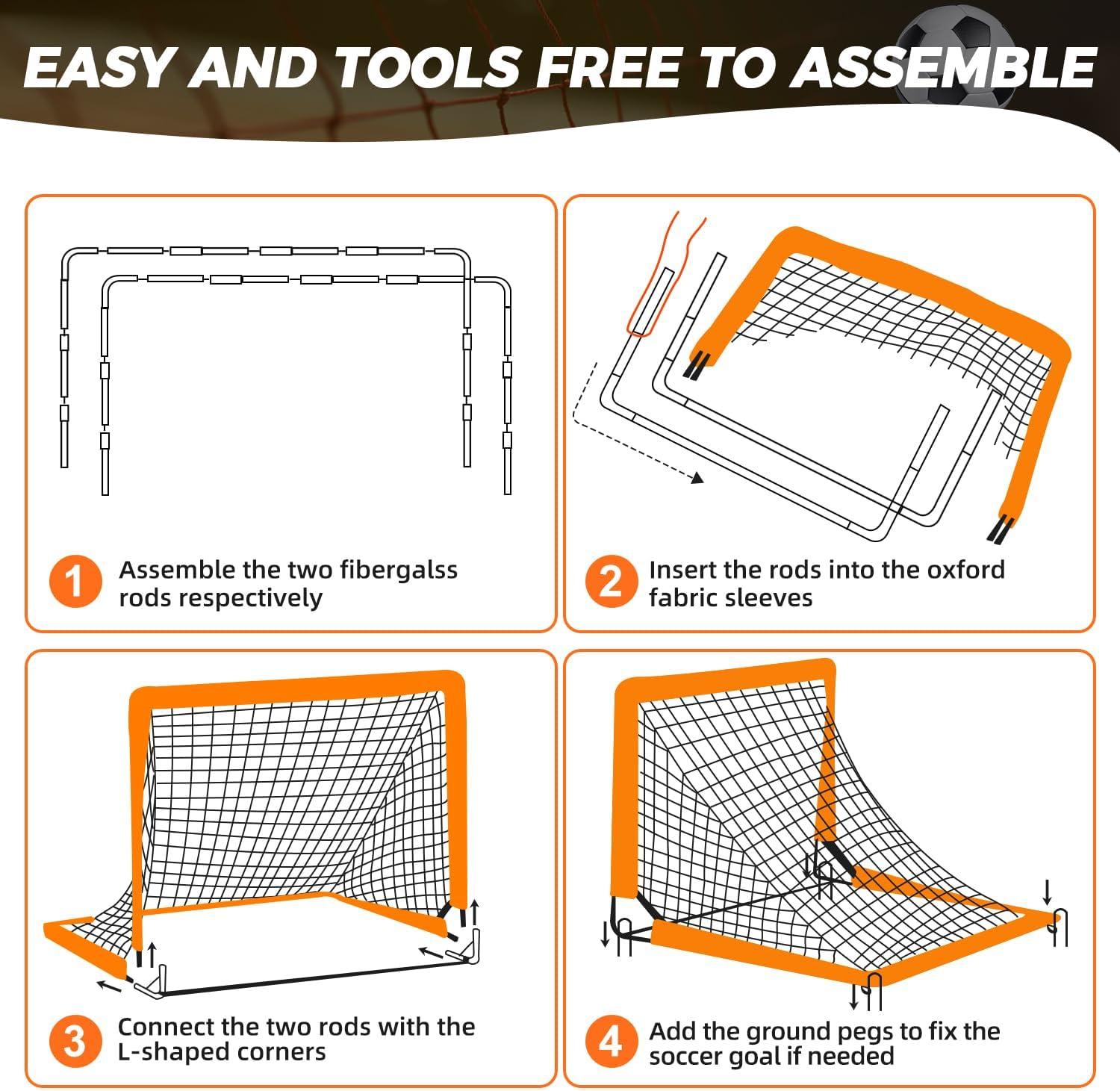 EASY AND TOOLS FREE TO ASSEMBLE

1 Assemble the two fibergalss rods respectively

2 Insert the rods into the oxford fabric sleeves

3 Connect the two rods with the L-shaped corners

4 Add the ground pegs to fix the soccer goal if needed