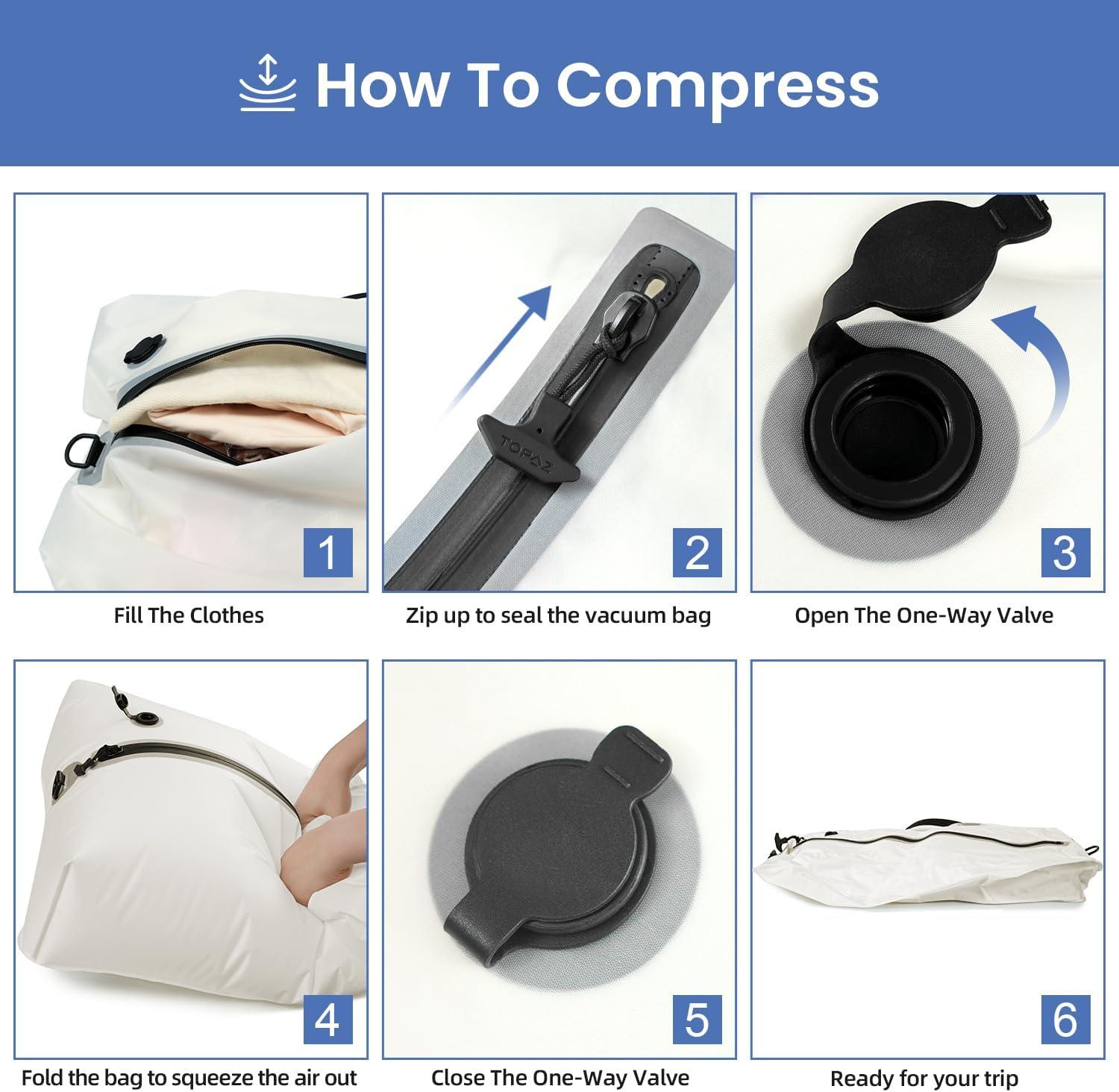 How To Compress

1
Fill The Clothes

TOPAZ
2
Zip up to seal the vacuum bag

3
Open The One-Way Valve

4
Fold the bag to squeeze the air out

5
Close The One-Way Valve

6
Ready for your trip