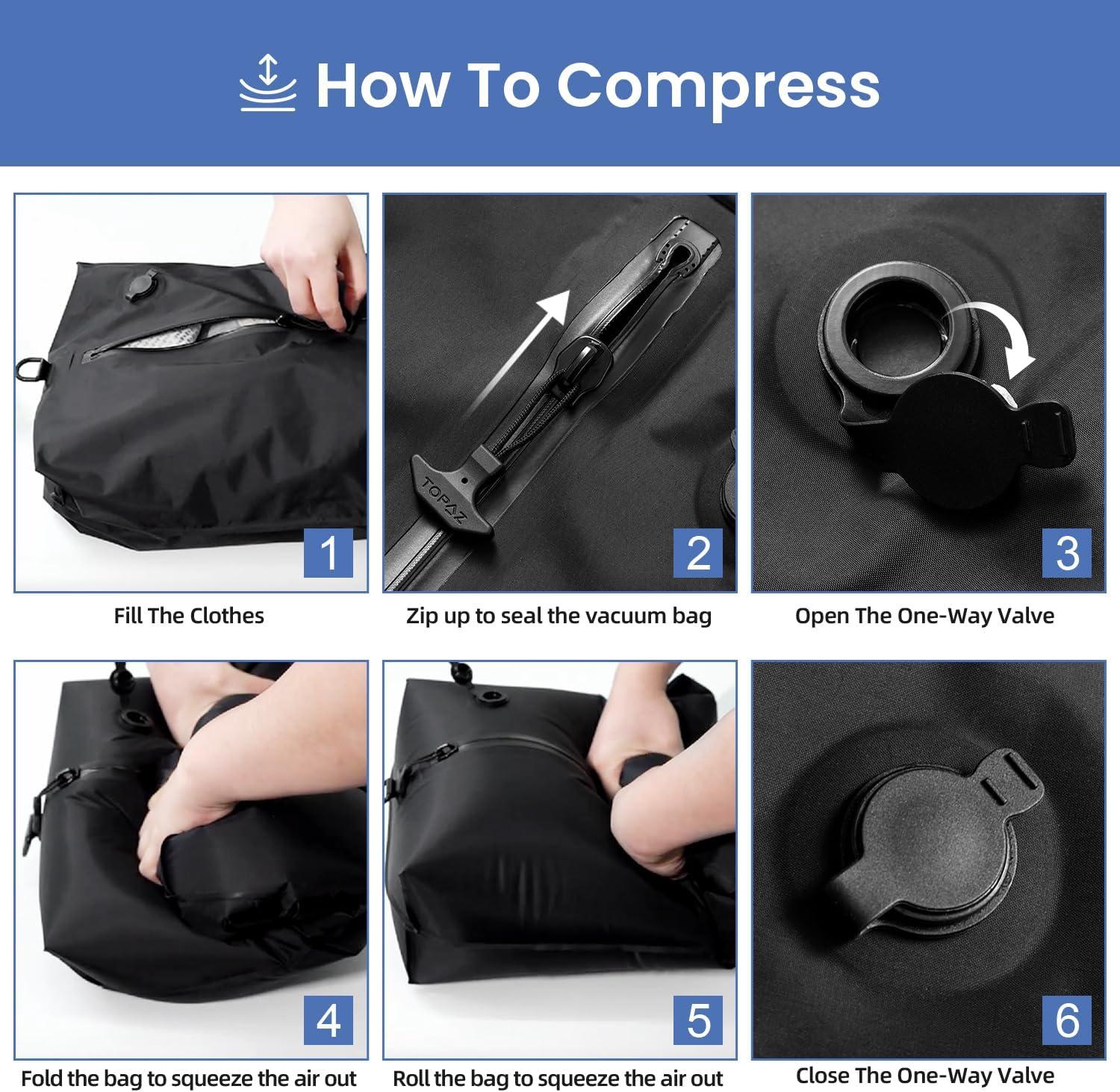 How To Compress

1
Fill The Clothes

TOPAZ
2
Zip up to seal the vacuum bag

3
Open The One-Way Valve

4
Fold the bag to squeeze the air out

5
Roll the bag to squeeze the air out

6
Close The One-Way Valve