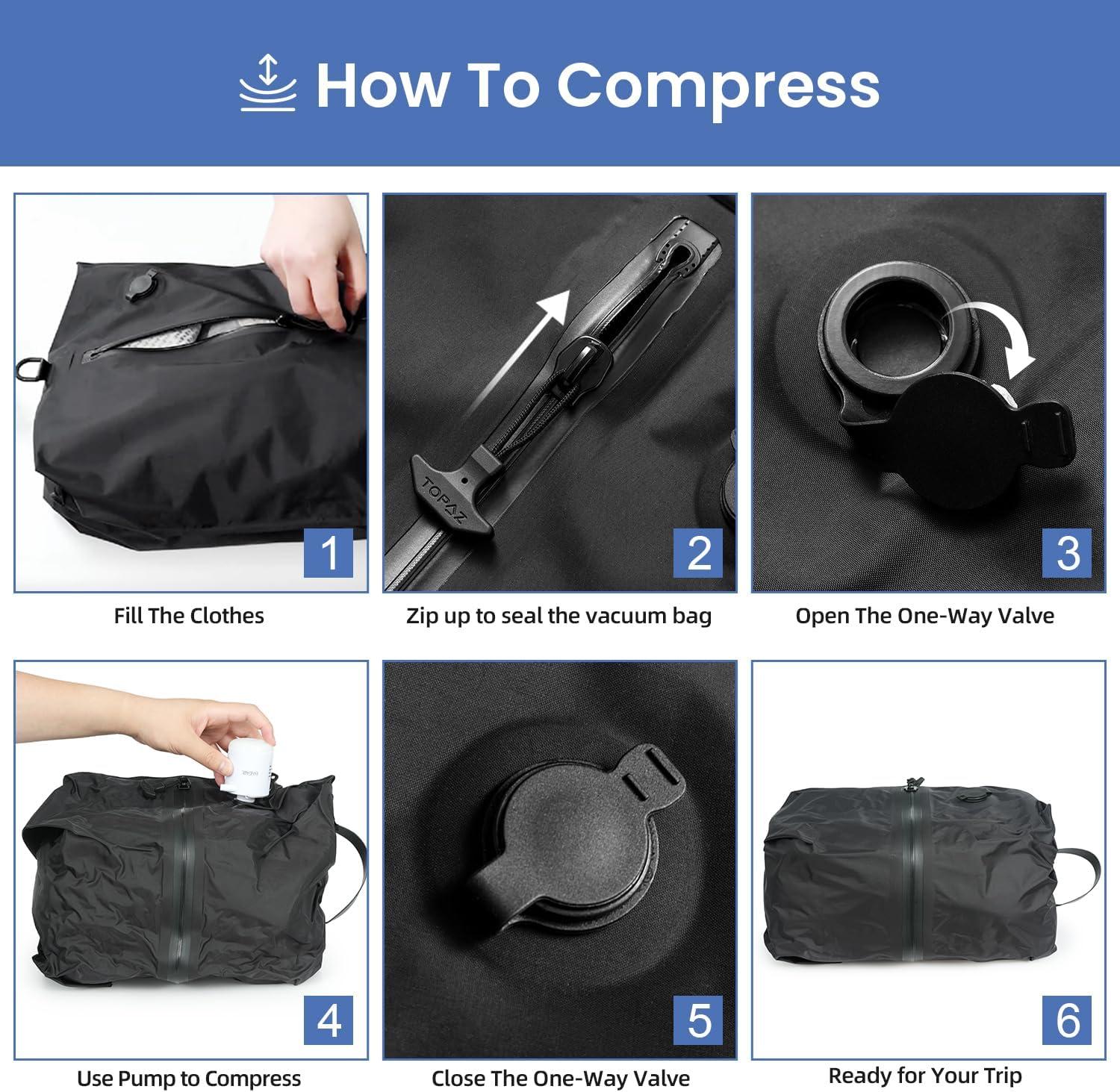 How To Compress

1

Fill The Clothes

TOPAZ

2

Zip up to seal the vacuum bag

3

Open The One-Way Valve

4

Use Pump to Compress

5

Close The One-Way Valve

6

Ready for Your Trip