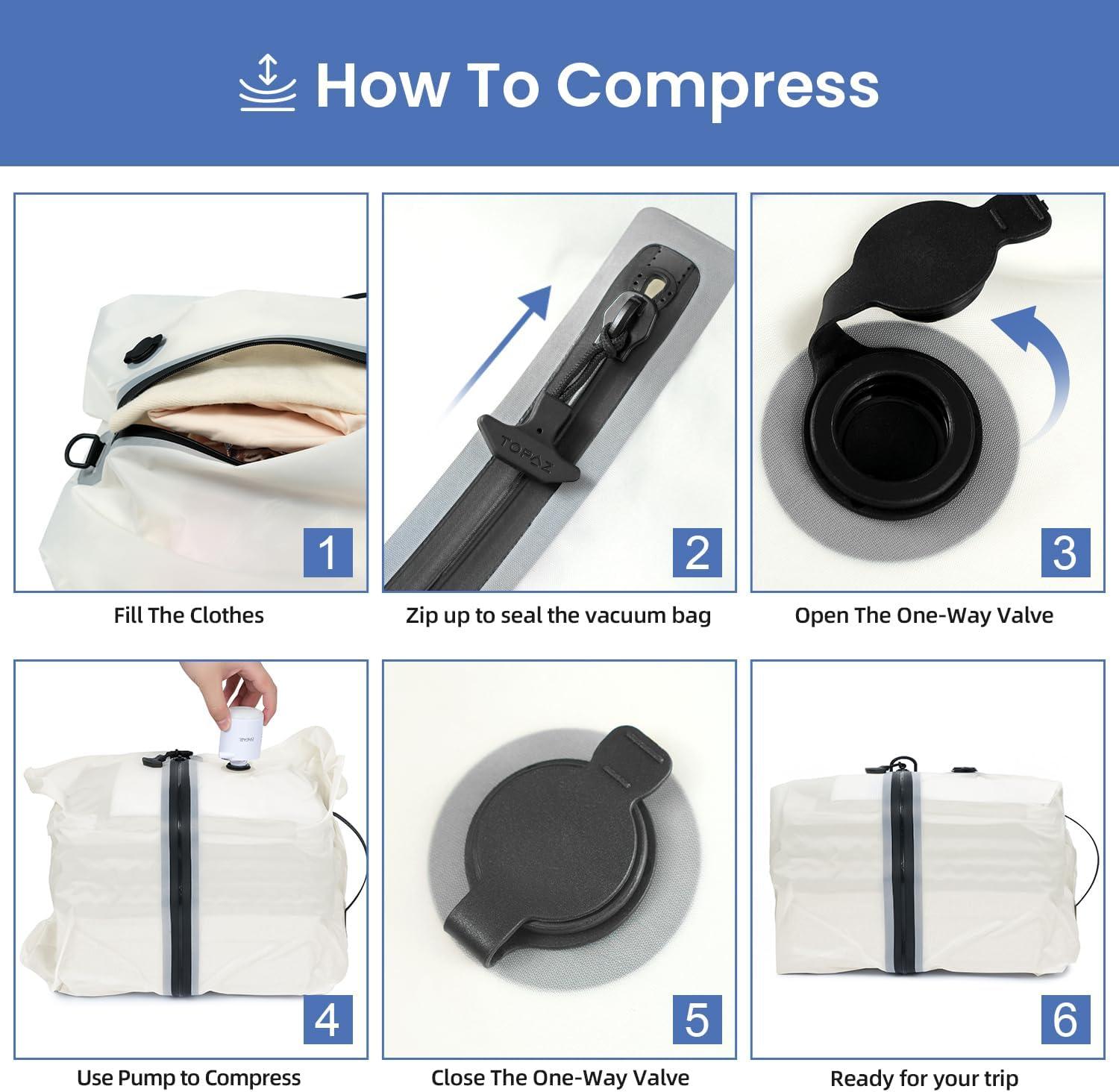 How To Compress

1
Fill The Clothes

TOPAZ
2
Zip up to seal the vacuum bag

3
Open The One-Way Valve

4
Use Pump to Compress

5
Close The One-Way Valve

6
Ready for your trip