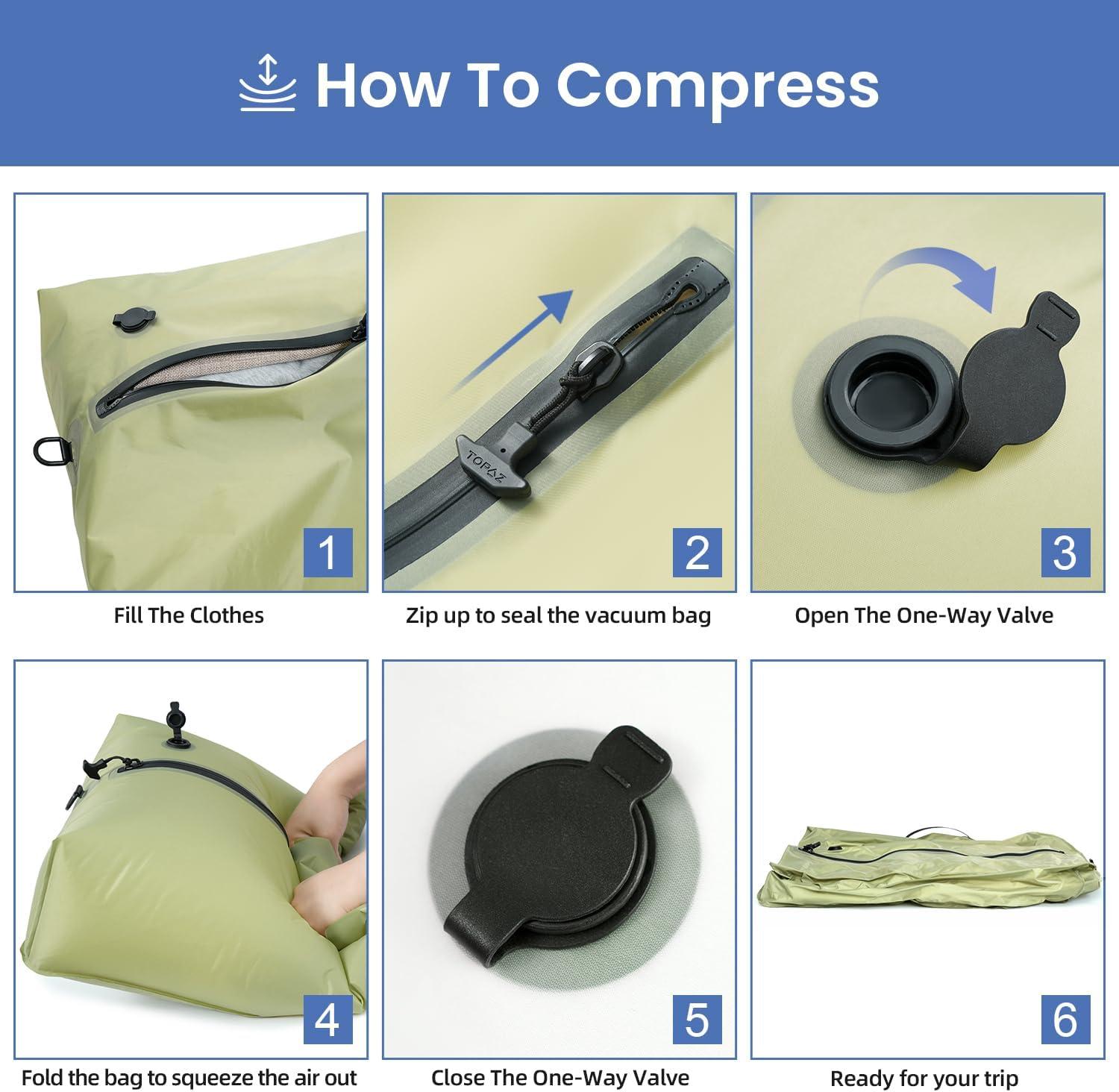 How To Compress

1

Fill The Clothes

TOPAZ

2

Zip up to seal the vacuum bag

3

Open The One-Way Valve

4

Fold the bag to squeeze the air out

5

Close The One-Way Valve

6

Ready for your trip