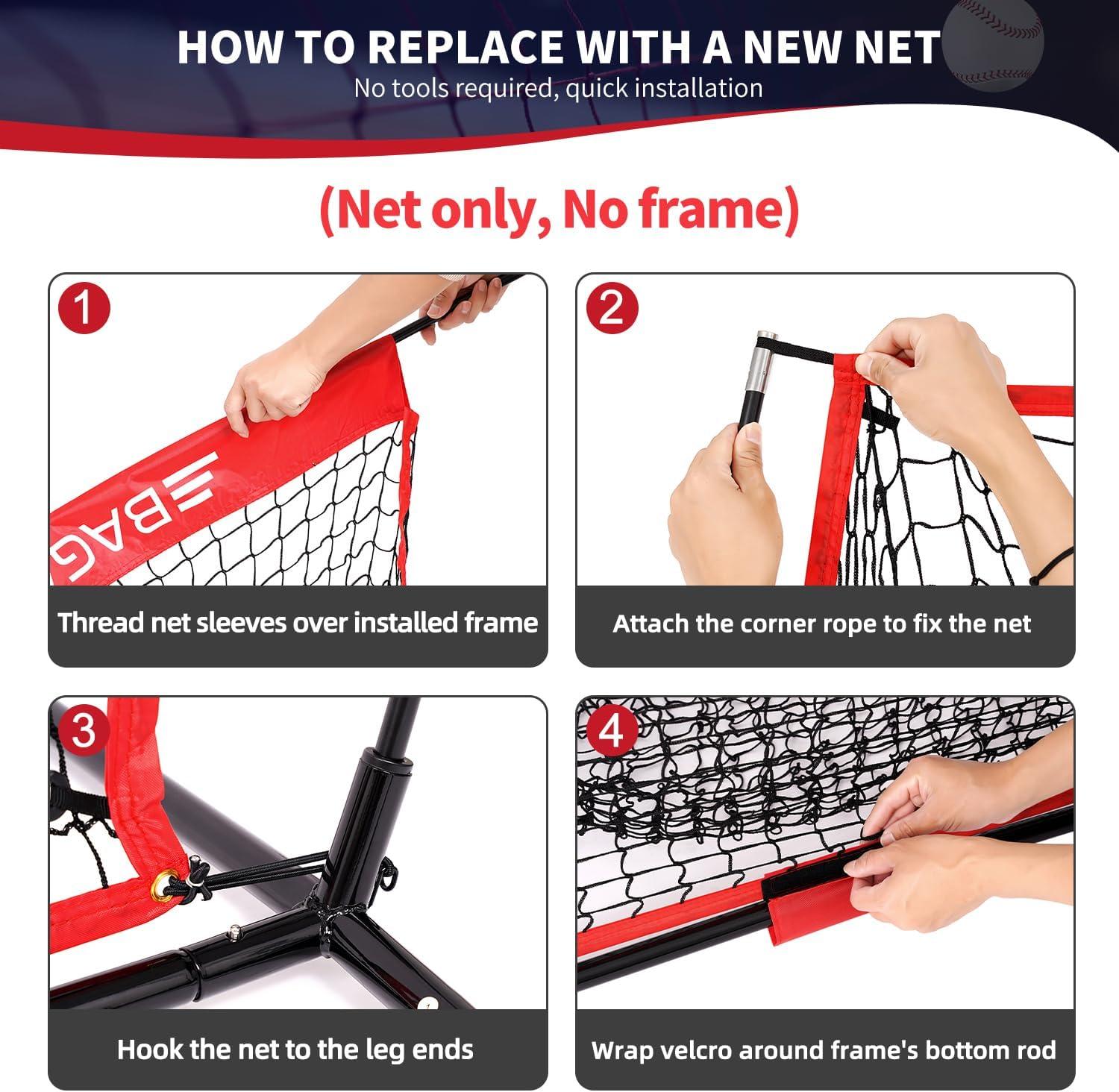 HOW TO REPLACE WITH A NEW NET
No tools required, quick installation

(Net only, No frame)

1
BAG
Thread net sleeves over installed frame

2
Attach the corner rope to fix the net

3
Hook the net to the leg ends

4
Wrap velcro around frame's bottom rod