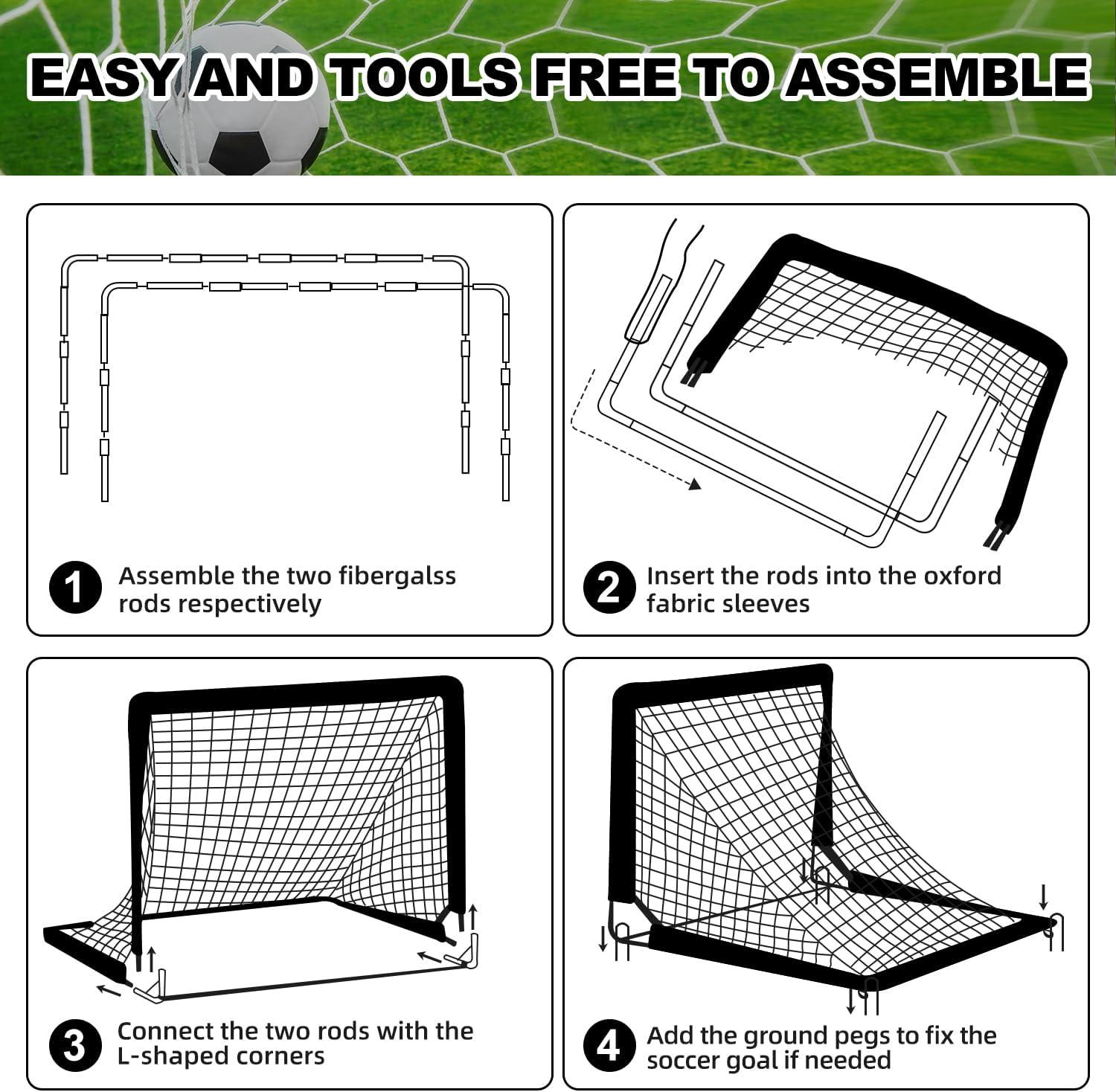 EASY AND TOOLS FREE TO ASSEMBLE

1 Assemble the two fibergalss rods respectively

2 Insert the rods into the oxford fabric sleeves

3 Connect the two rods with the L-shaped corners

4 Add the ground pegs to fix the soccer goal if needed