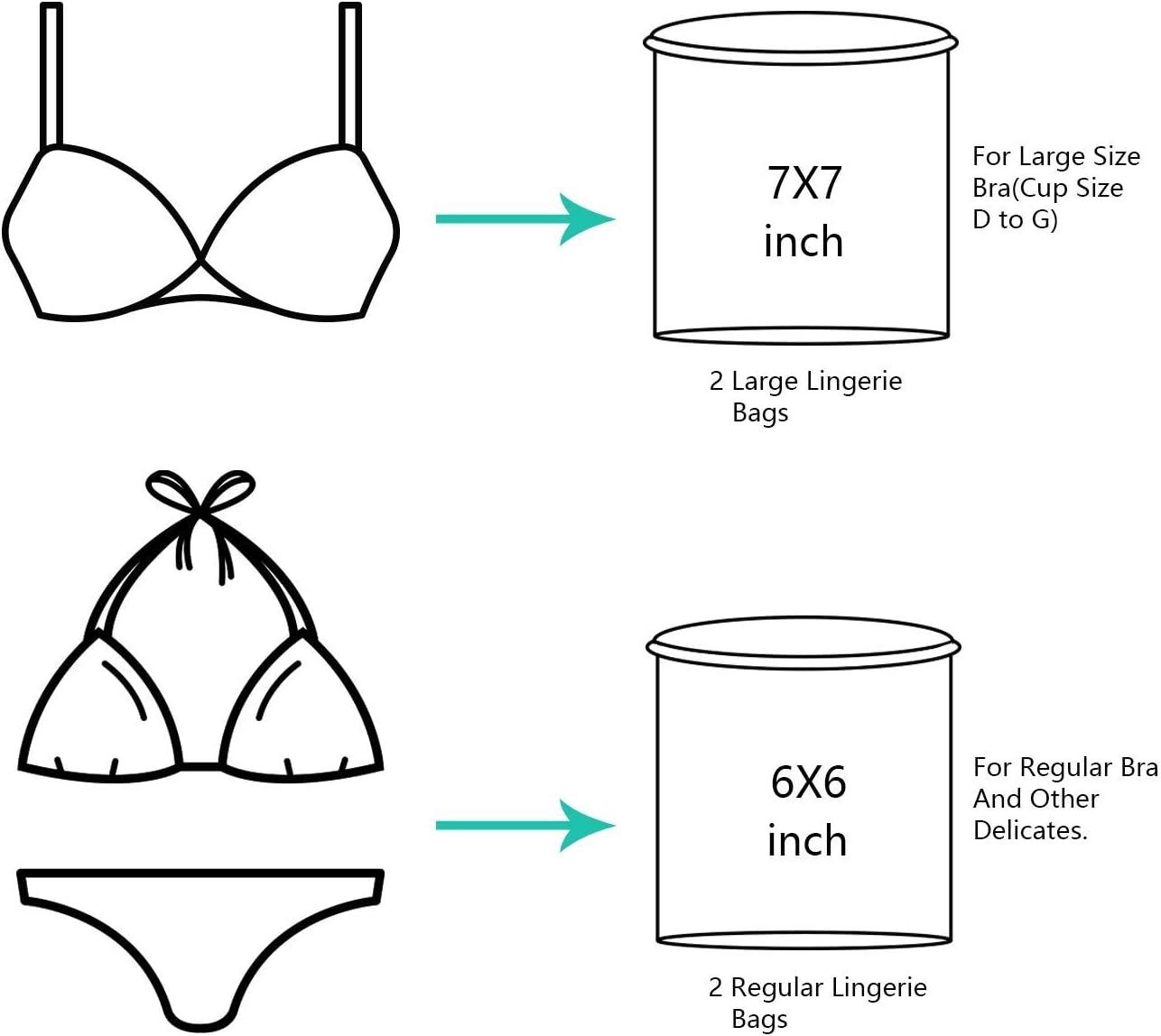 7X7
inch

For Large Size Bra(Cup Size D to G)

2 Large Lingerie Bags

6X6
inch

For Regular Bra And Other Delicates.

2 Regular Lingerie Bags